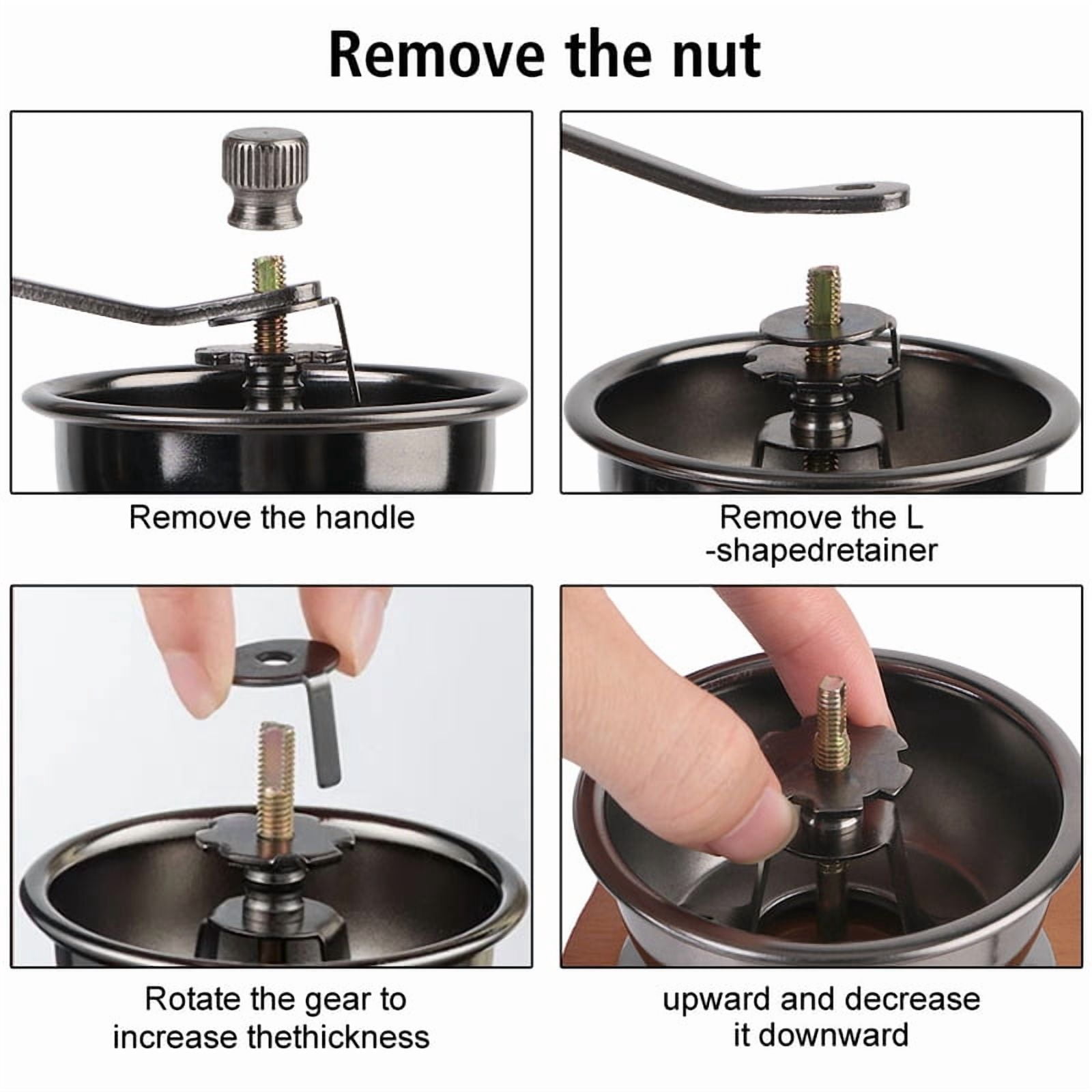 Remove the nut

Remove the handle

Remove the L -shapedretainer

Rotate the gear to increase thethickness

upward and decrease it downward