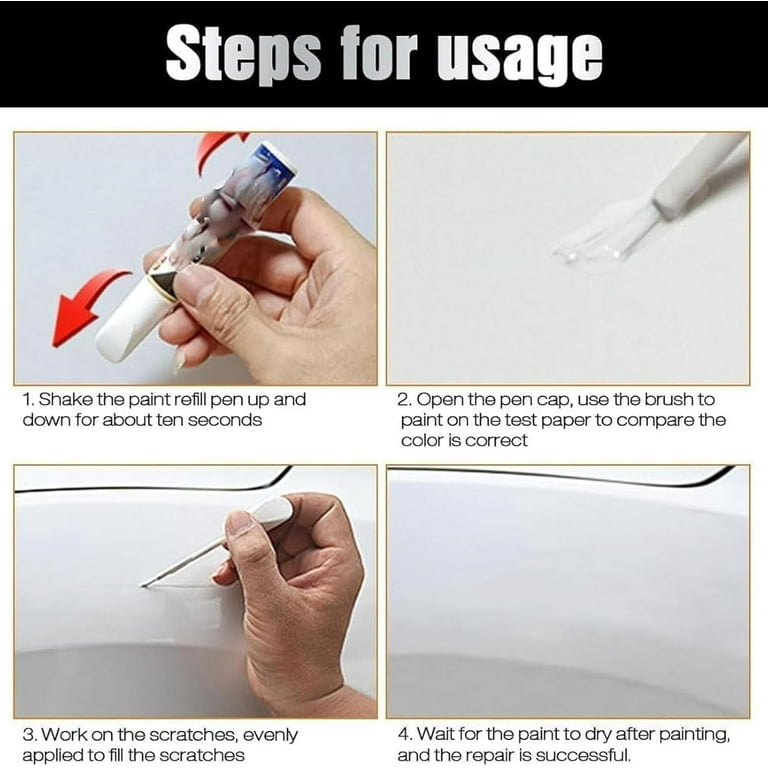 Steps for usage

1. Shake the paint refill pen up and down for about ten seconds

2. Open the pen cap, use the brush to paint on the test paper to compare the color is correct

3. Work on the scratches, evenly applied to fill the scratches

4. Wait for the paint to dry after painting, and the repair is successful.