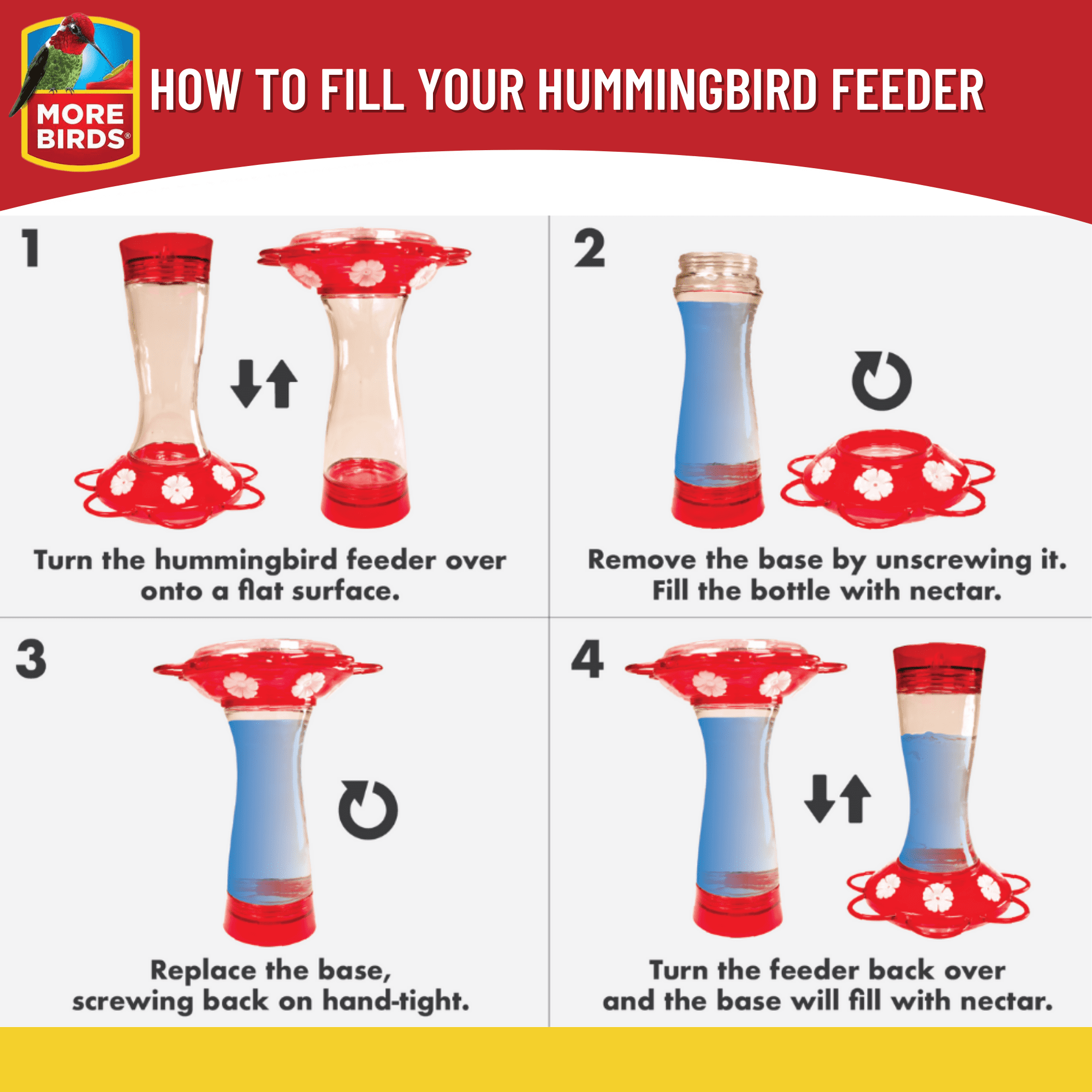 MORE BIRDS®

HOW TO FILL YOUR HUMMINGBIRD FEEDER

1

Turn the hummingbird feeder over onto a flat surface.

2

Remove the base by unscrewing it. Fill the bottle with nectar.

3

Replace the base, screwing back on hand-tight.

4

Turn the feeder back over and the base will fill with nectar.