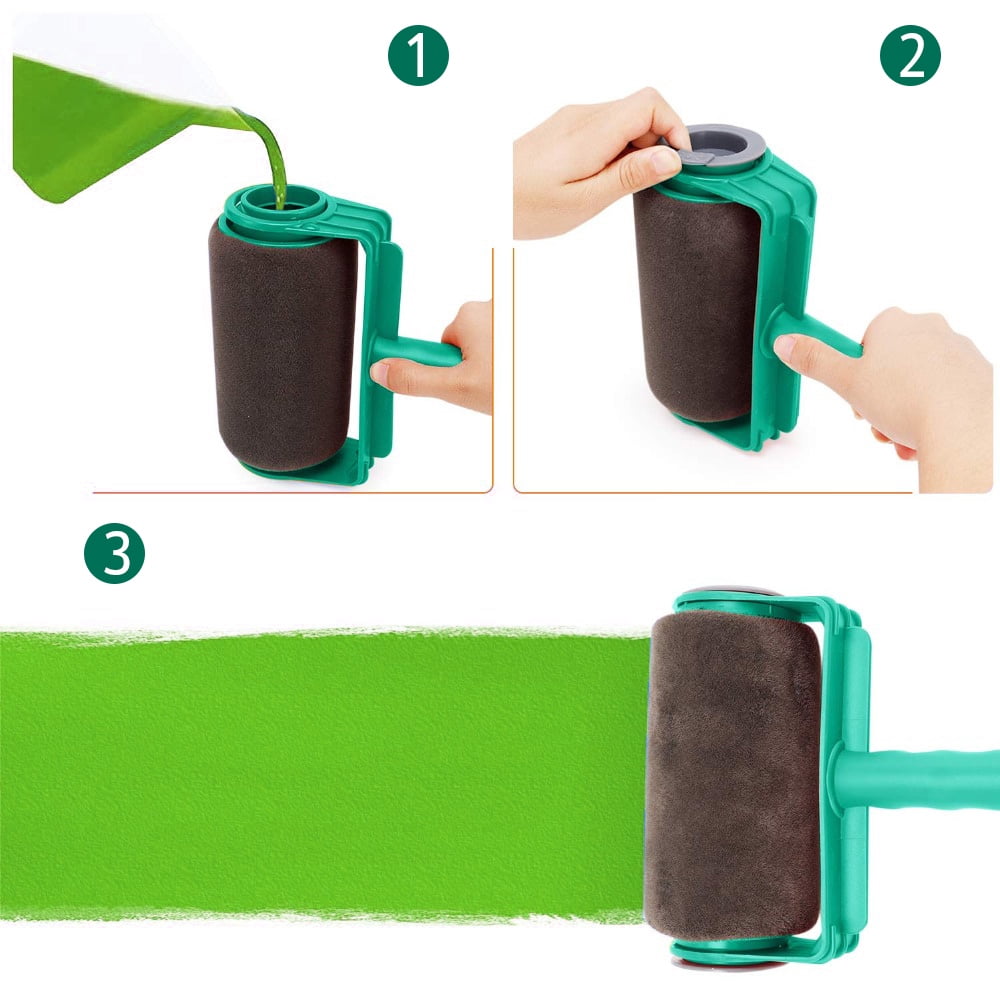 1

2

3