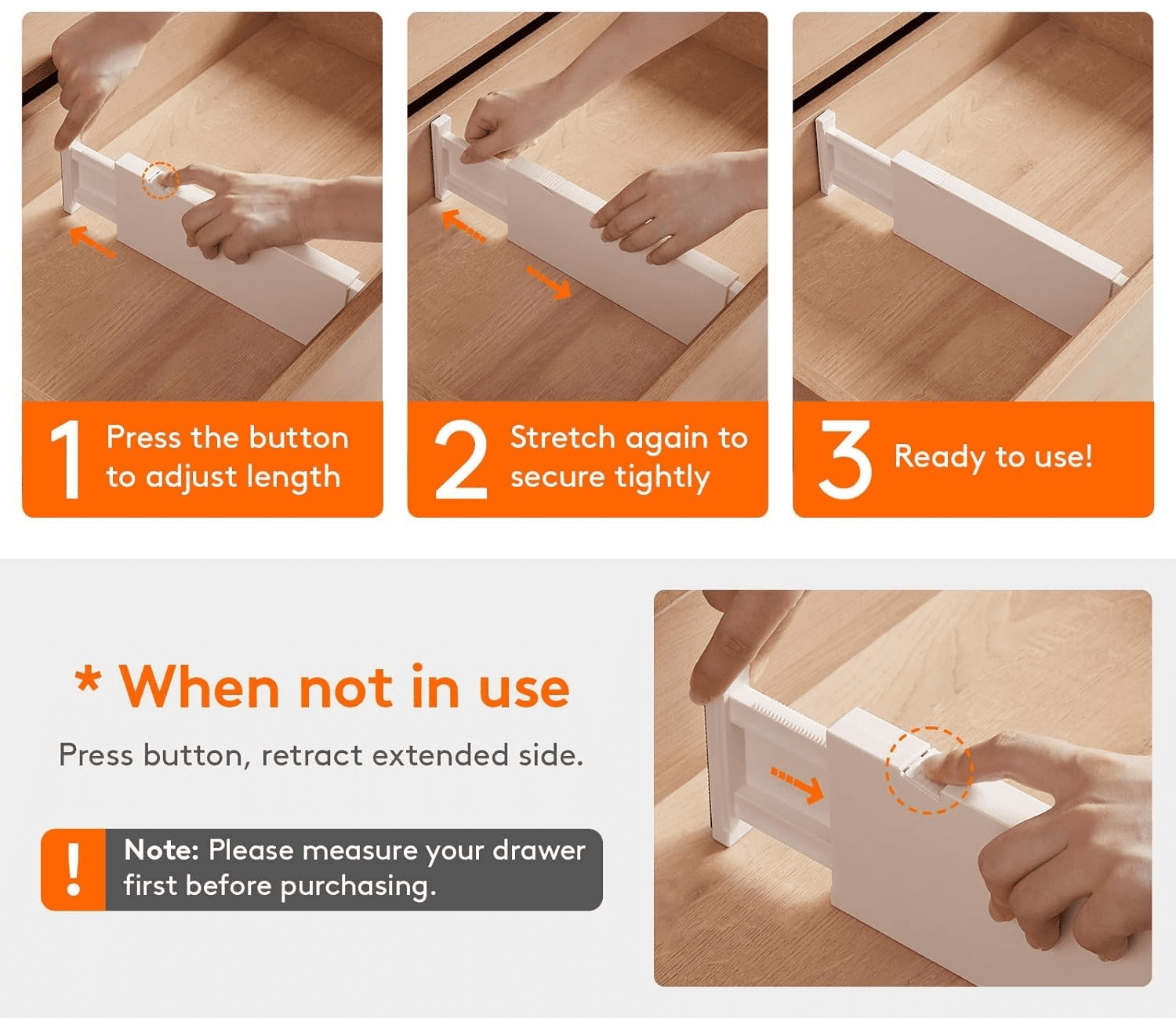 1 Press the button to adjust length

2 Stretch again to secure tightly

3 Ready to use!

* When not in use

Press button, retract extended side.

! Note: Please measure your drawer first before purchasing.