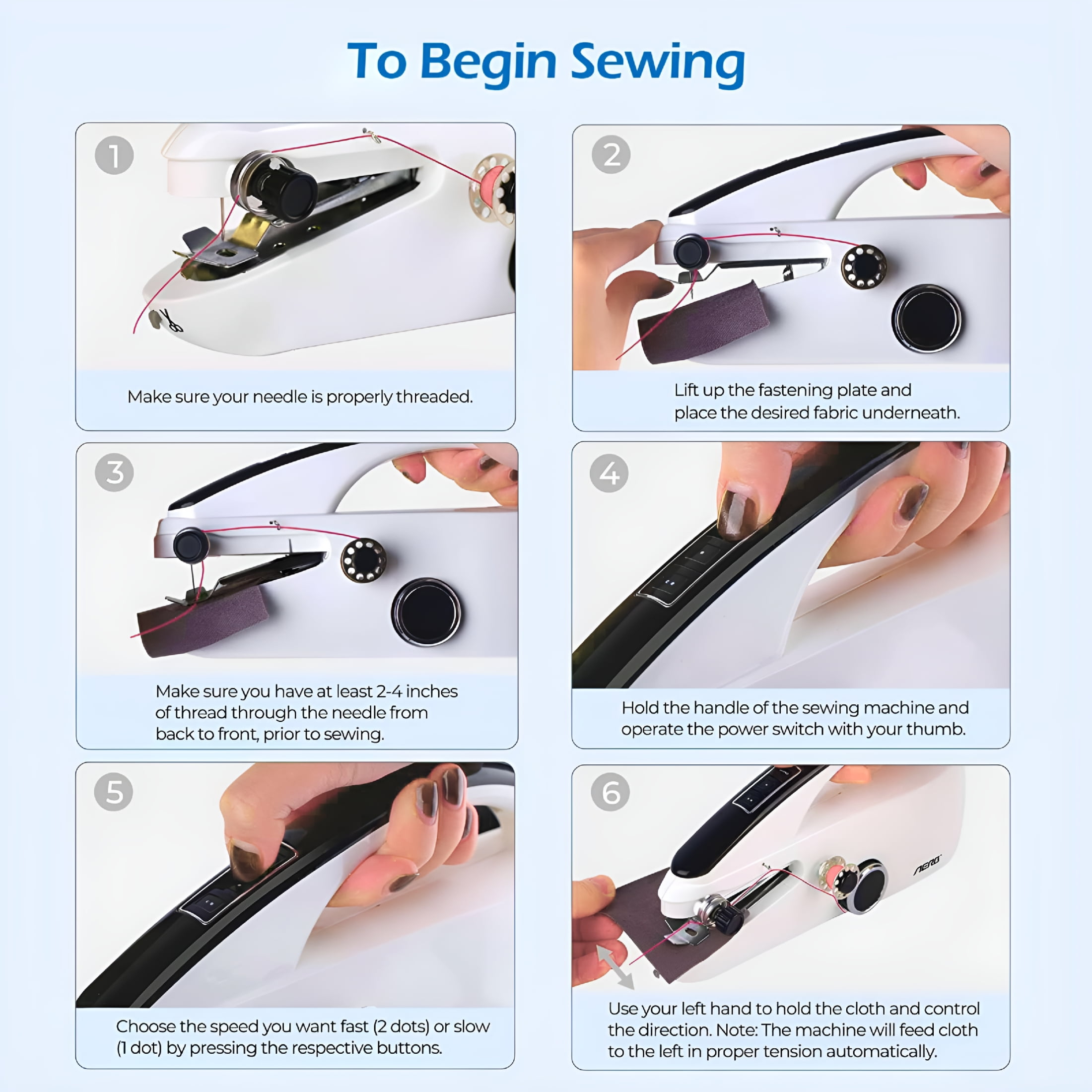 To Begin Sewing

1

Make sure your needle is properly threaded.

2

Lift up the fastening plate and place the desired fabric underneath.

3

Make sure you have at least 2-4 inches of thread through the needle from back to front, prior to sewing.

4

Hold the handle of the sewing machine and operate the power switch with your thumb.

5

Choose the speed you want fast (2 dots) or slow (1 dot) by pressing the respective buttons.

6

AERO

Use your left hand to hold the cloth and control the direction. Note: The machine will feed cloth to the left in proper tension automatically.