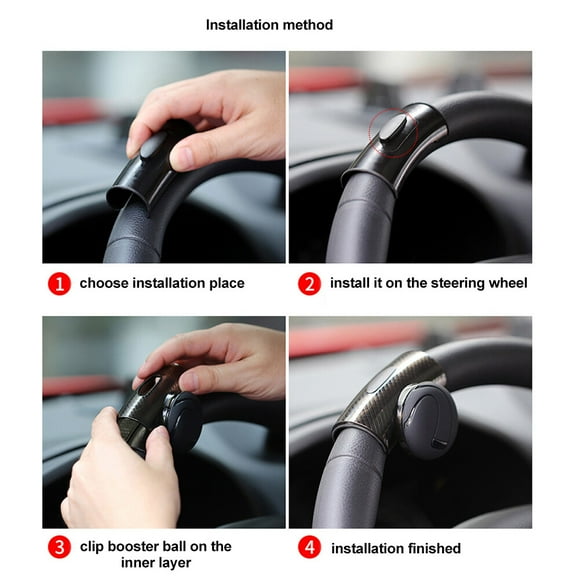 Installation method

1 choose installation place

2 install it on the steering wheel

3 clip booster ball on the inner layer

4 installation finished