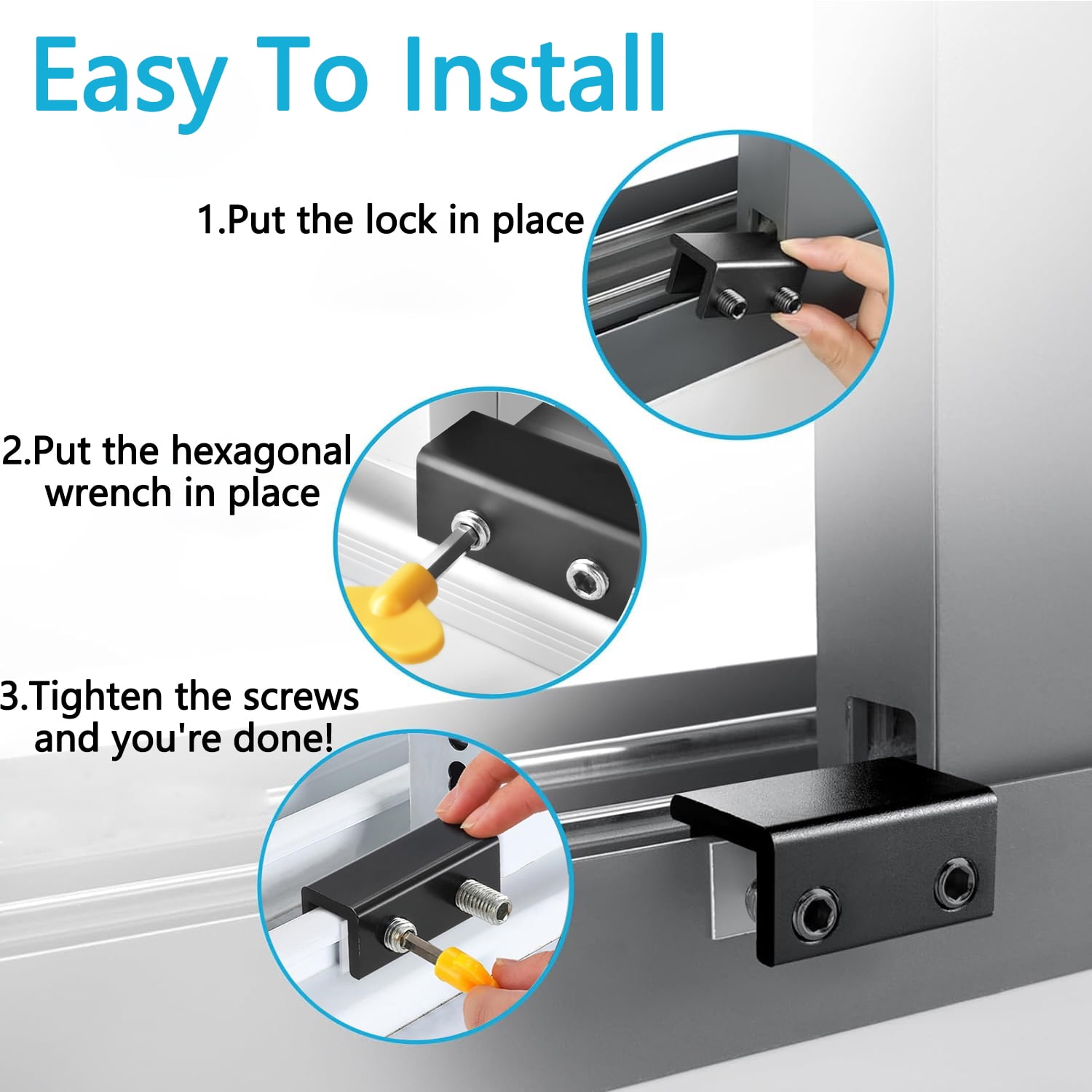 Easy To Install

1.Put the lock in place

2.Put the hexagonal wrench in place

3.Tighten the screws and you're done!