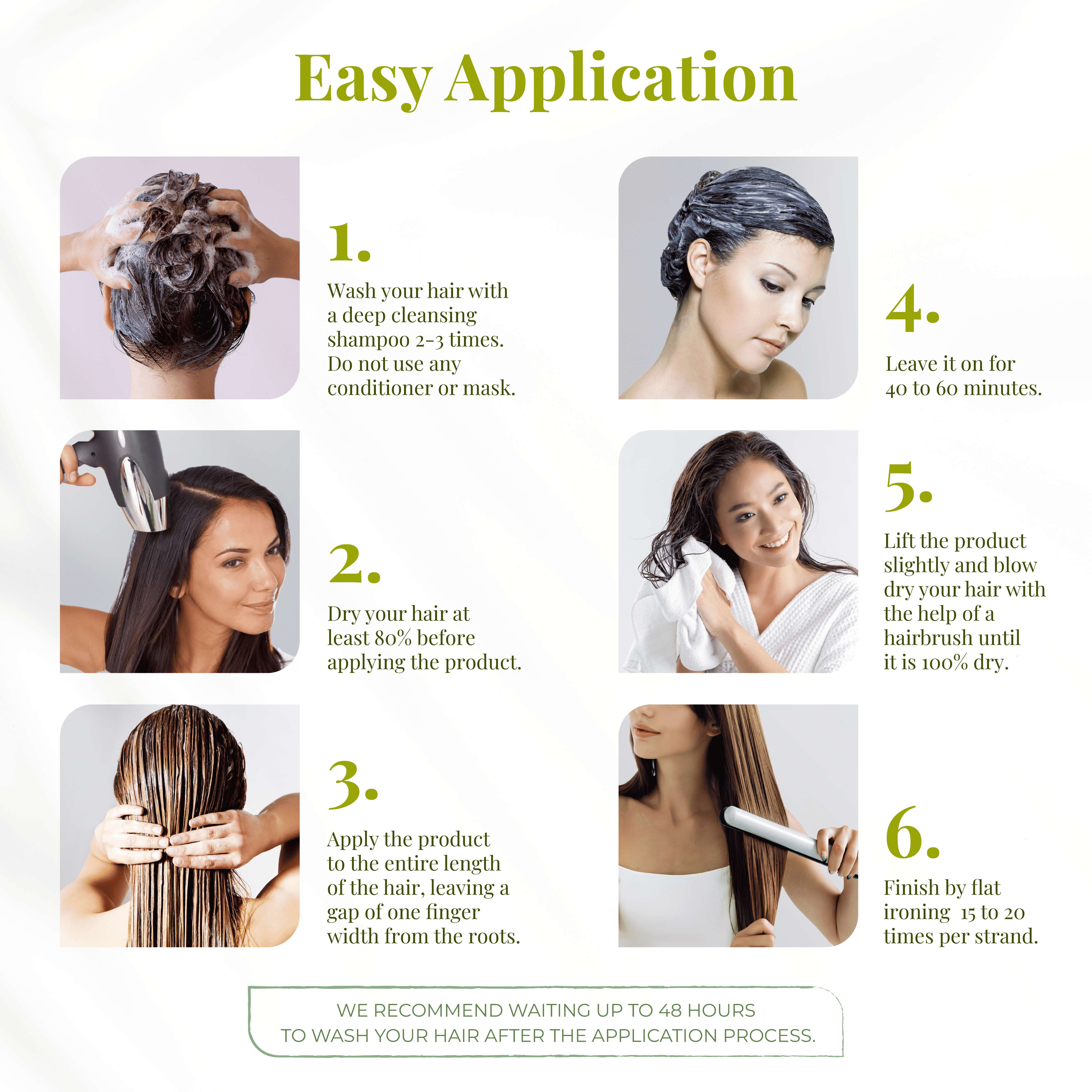 Easy Application

1.
Wash your hair with a deep cleansing shampoo 2-3 times. Do not use any conditioner or mask.

2.
Dry your hair at least 80% before applying the product.

3.
Apply the product to the entire length of the hair, leaving a gap of one finger width from the roots.

4.
Leave it on for 40 to 60 minutes.

5.
Lift the product slightly and blow dry your hair with the help of a hairbrush until it is 100% dry.

6.
Finish by flat ironing 15 to 20 times per strand.

WE RECOMMEND WAITING UP TO 48 HOURS TO WASH YOUR HAIR AFTER THE APPLICATION PROCESS.