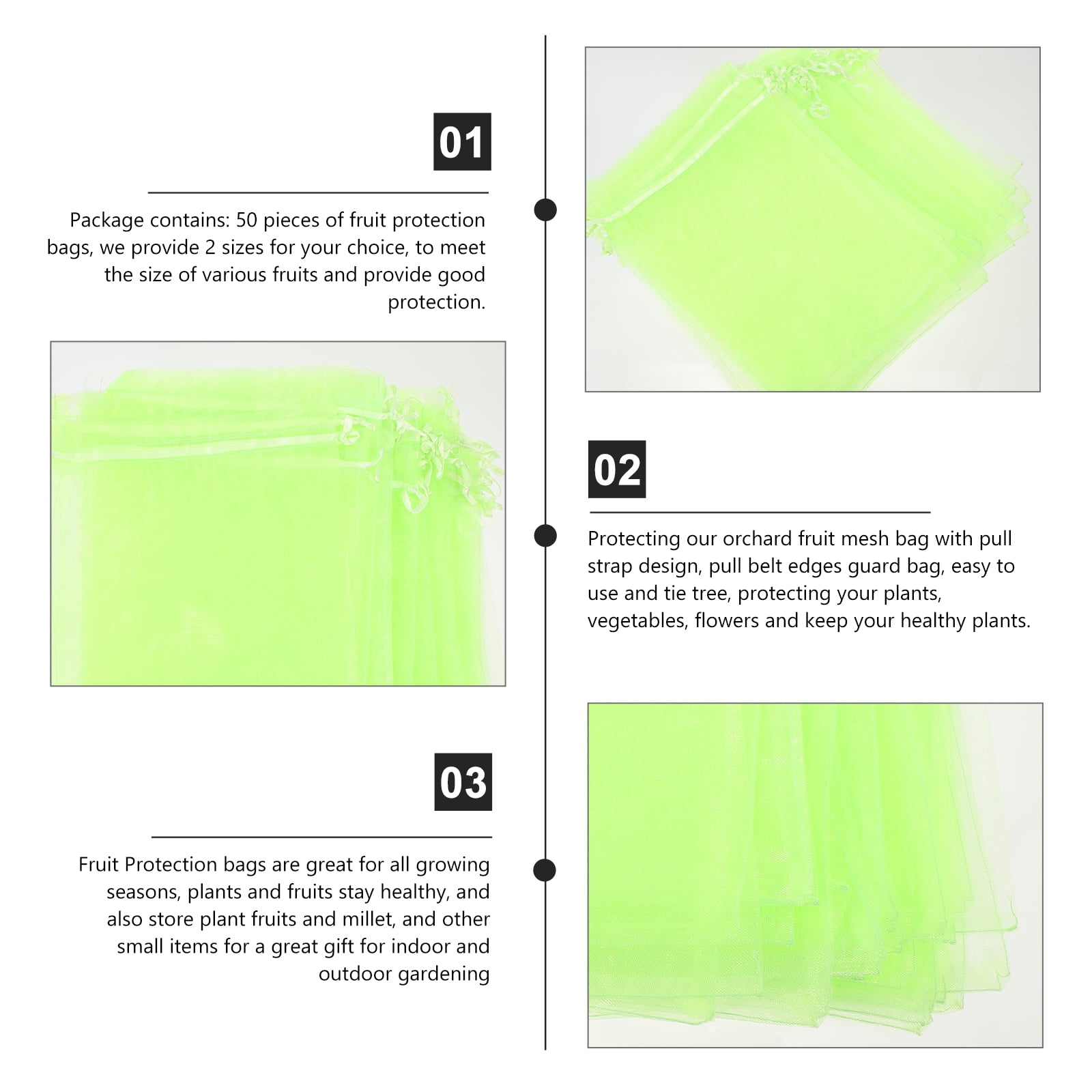 01

Package contains: 50 pieces of fruit protection bags, we provide 2 sizes for your choice, to meet the size of various fruits and provide good protection.

02

Protecting our orchard fruit mesh bag with pull strap design, pull belt edges guard bag, easy to use and tie tree, protecting your plants, vegetables, flowers and keep your healthy plants.

03

Fruit Protection bags are great for all growing seasons, plants and fruits stay healthy, and also store plant fruits and millet, and other small items for a great gift for indoor and outdoor gardening