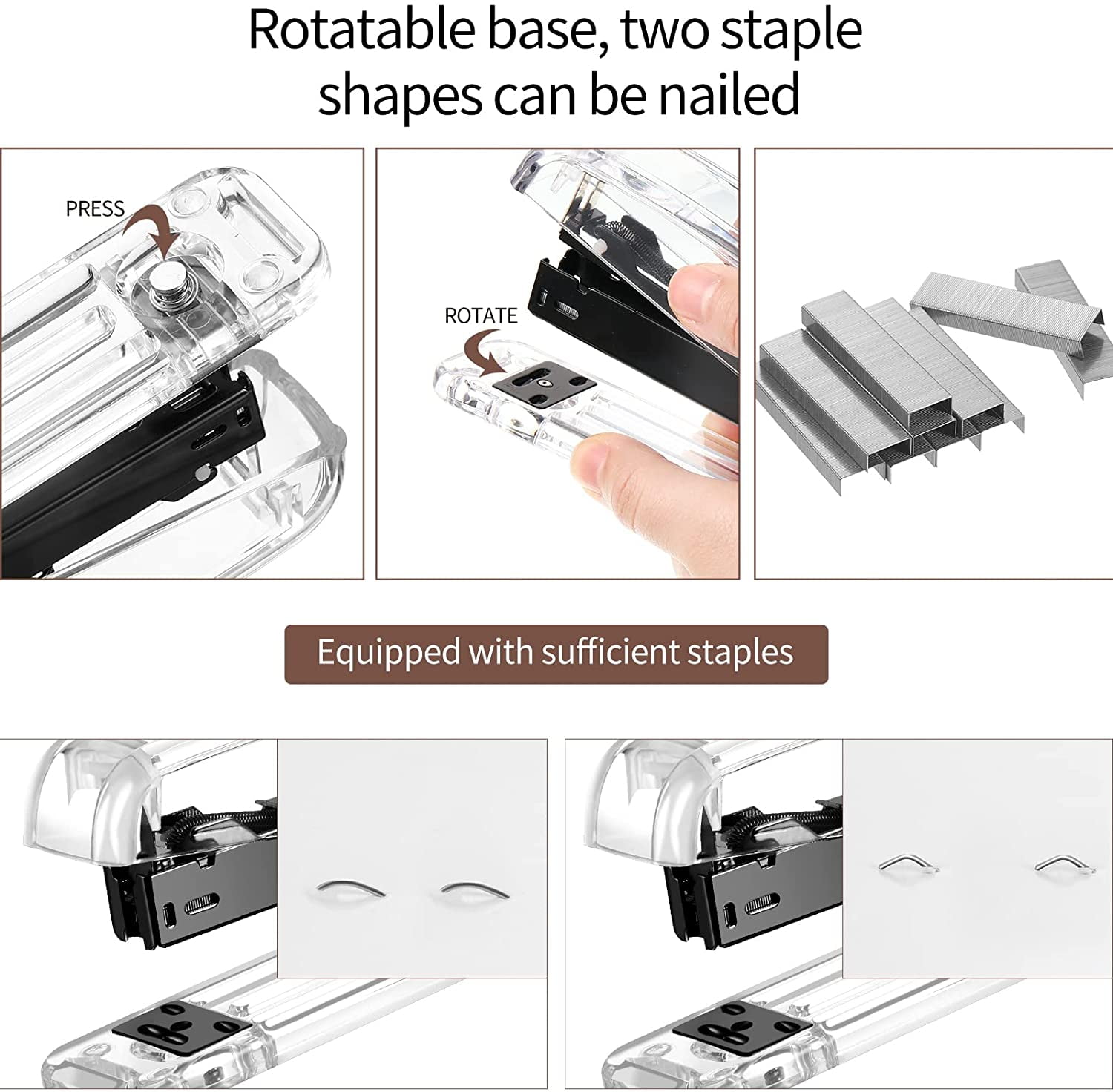 Rotatable base, two staple shapes can be nailed

PRESS

ROTATE

Equipped with sufficient staples