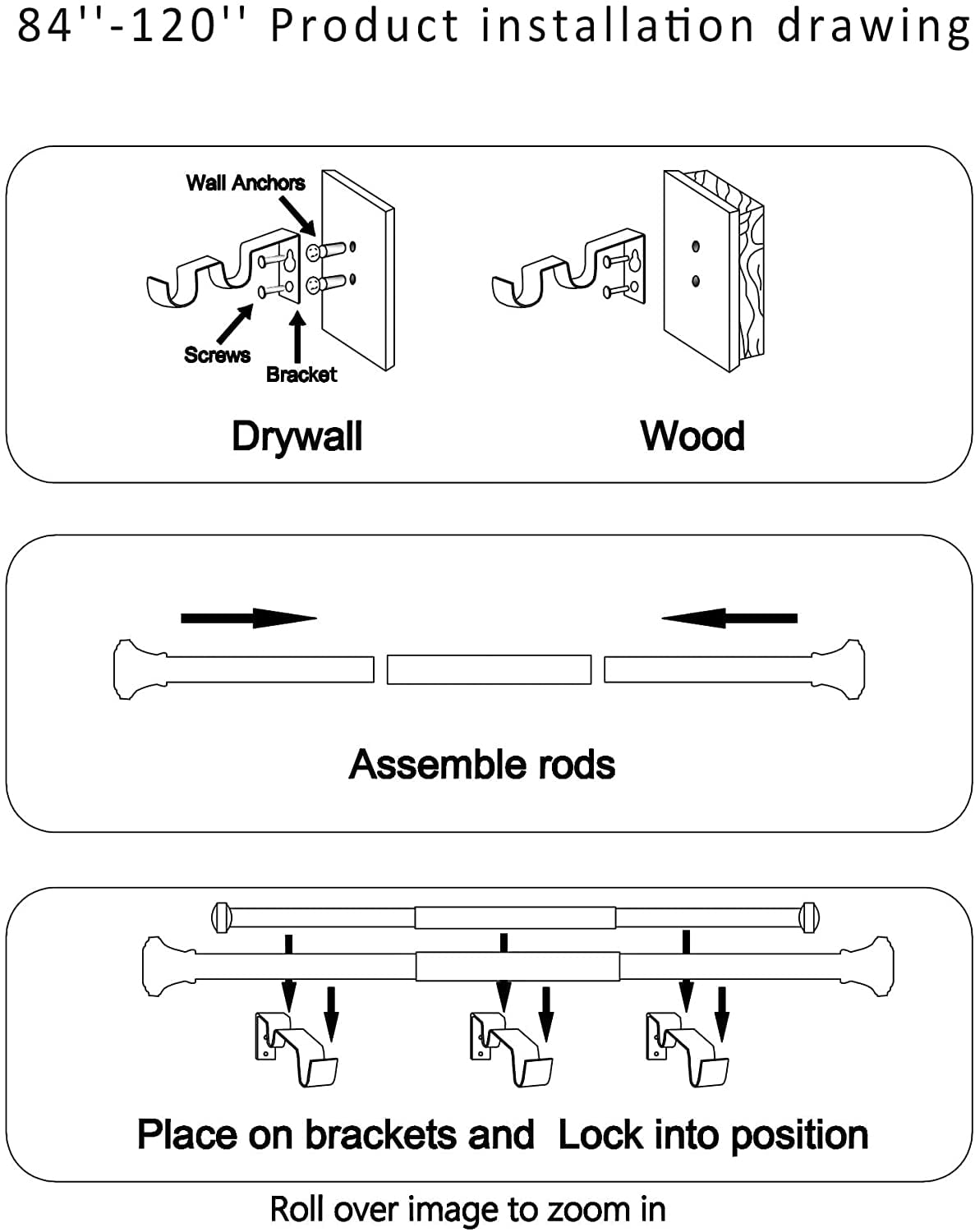 84''-120'' Product installation drawing

Wall Anchors

Screws

Bracket

Drywall

Wood

Assemble rods

Place on brackets and Lock into position

Roll over image to zoom in