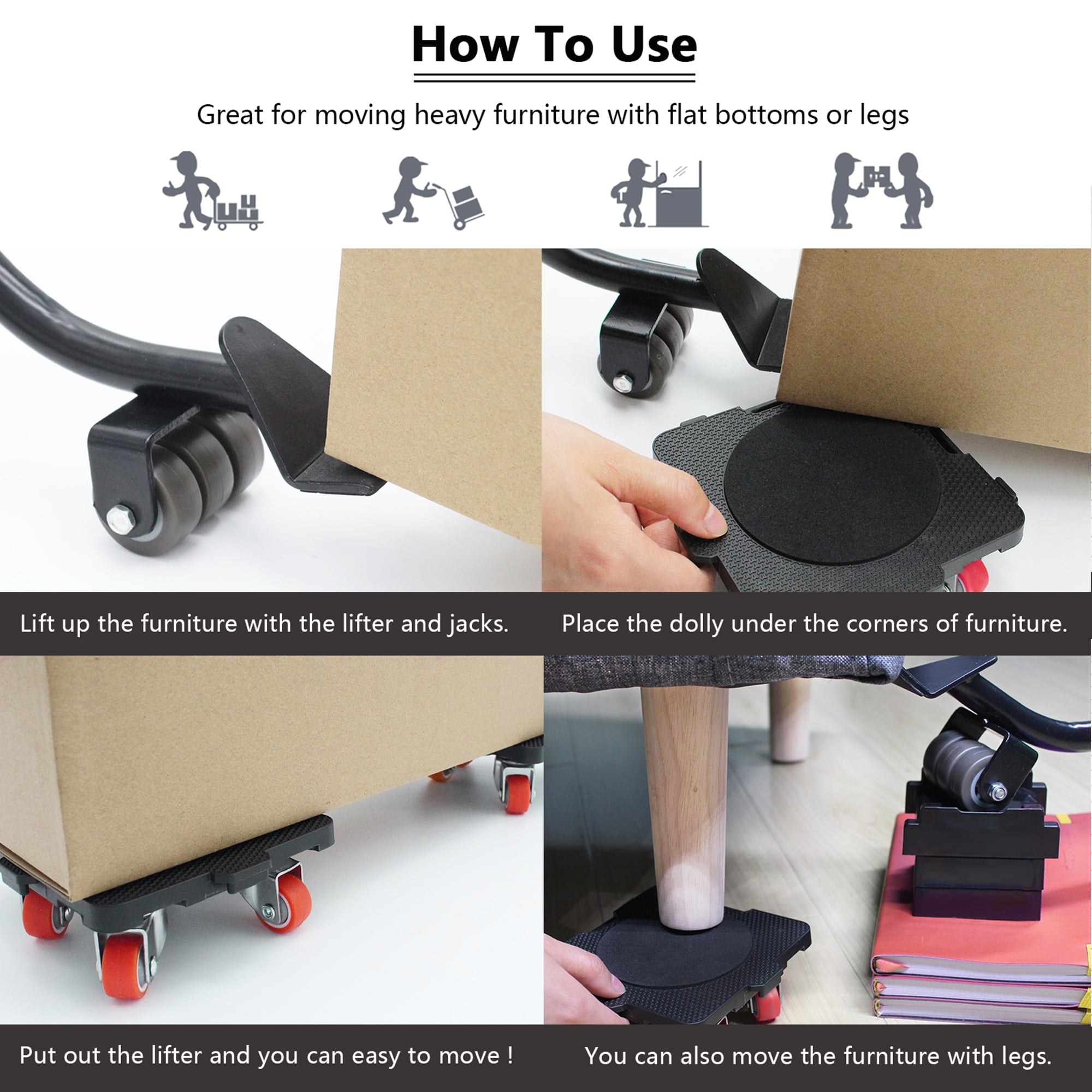 How To Use

Great for moving heavy furniture with flat bottoms or legs

Lift up the furniture with the lifter and jacks.

Place the dolly under the corners of furniture.

Put out the lifter and you can easy to move !

You can also move the furniture with legs.