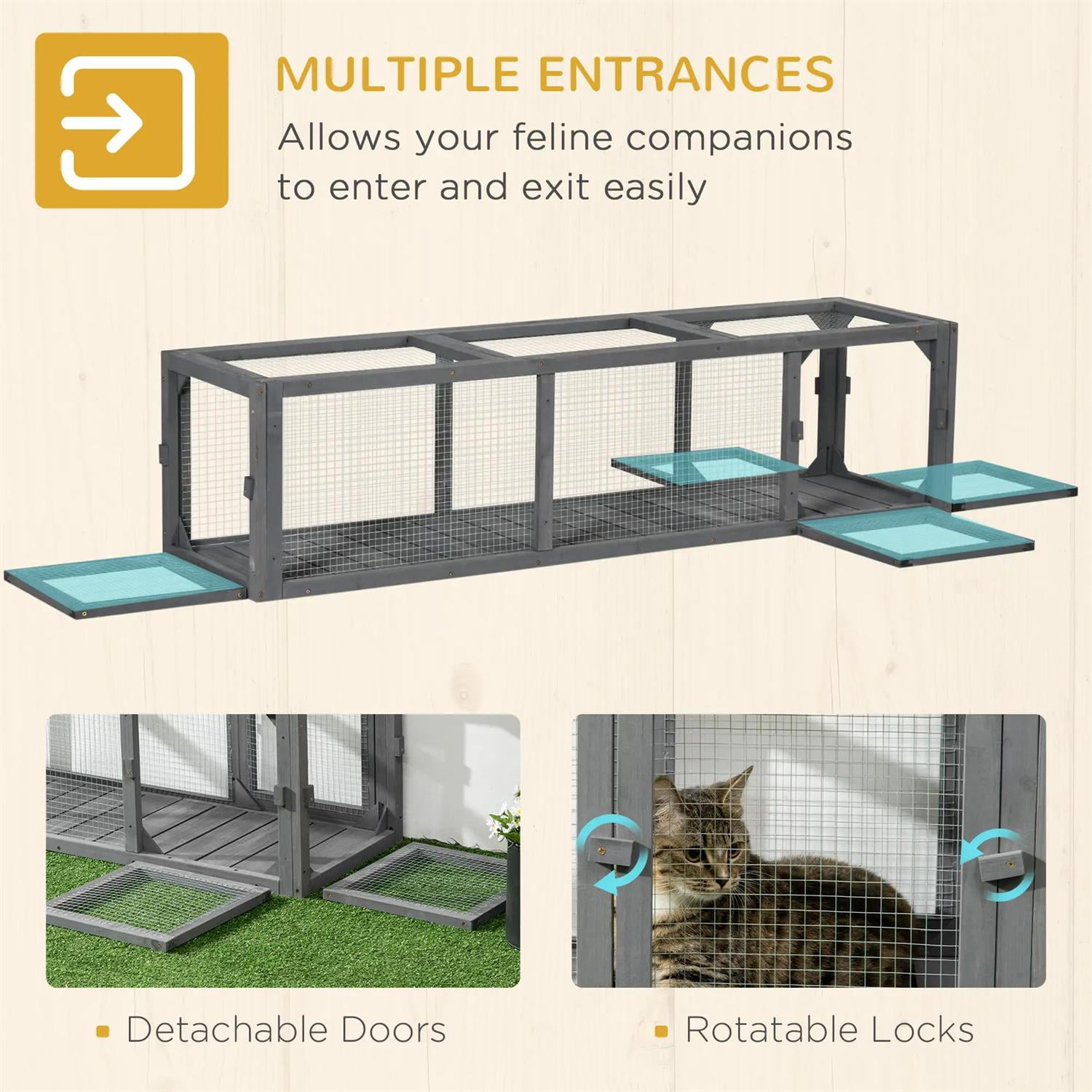 MULTIPLE ENTRANCES

Allows your feline companions to enter and exit easily

Detachable Doors

Rotatable Locks