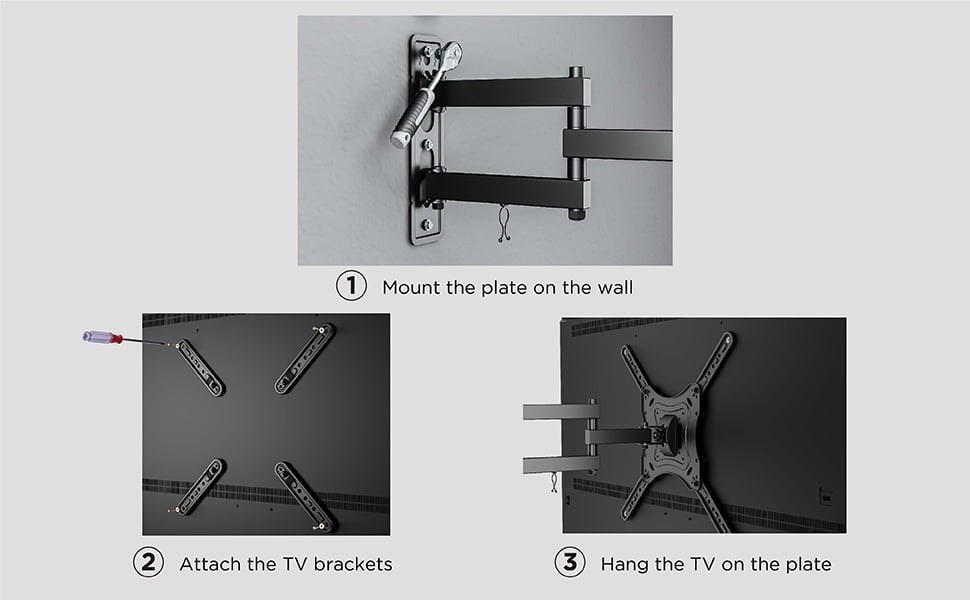 1 Mount the plate on the wall

2 Attach the TV brackets

3 Hang the TV on the plate