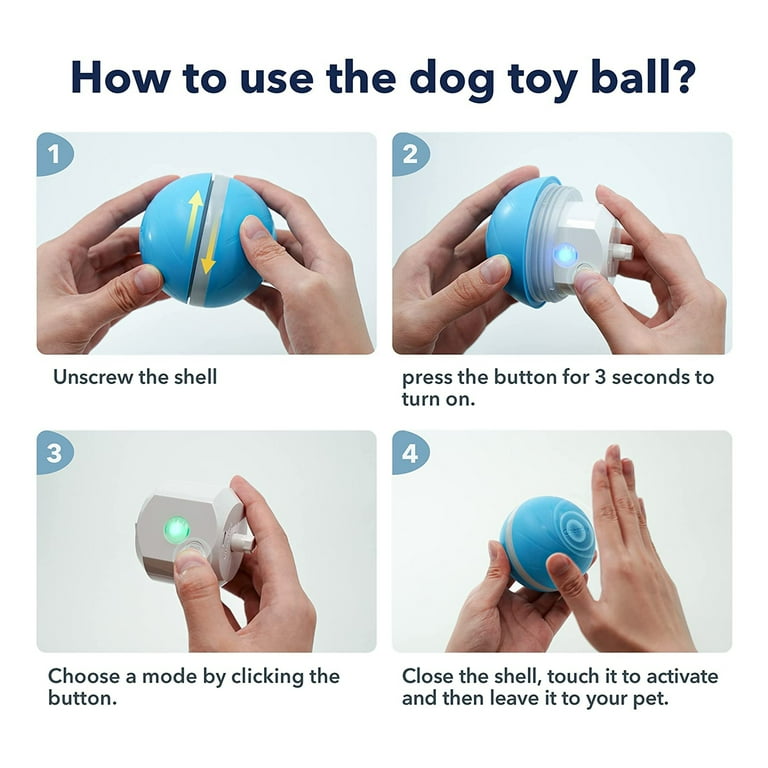 How to use the dog toy ball?

1

Unscrew the shell

2

press the button for 3 seconds to turn on.

3

Choose a mode by clicking the button.

4

Close the shell, touch it to activate and then leave it to your pet.