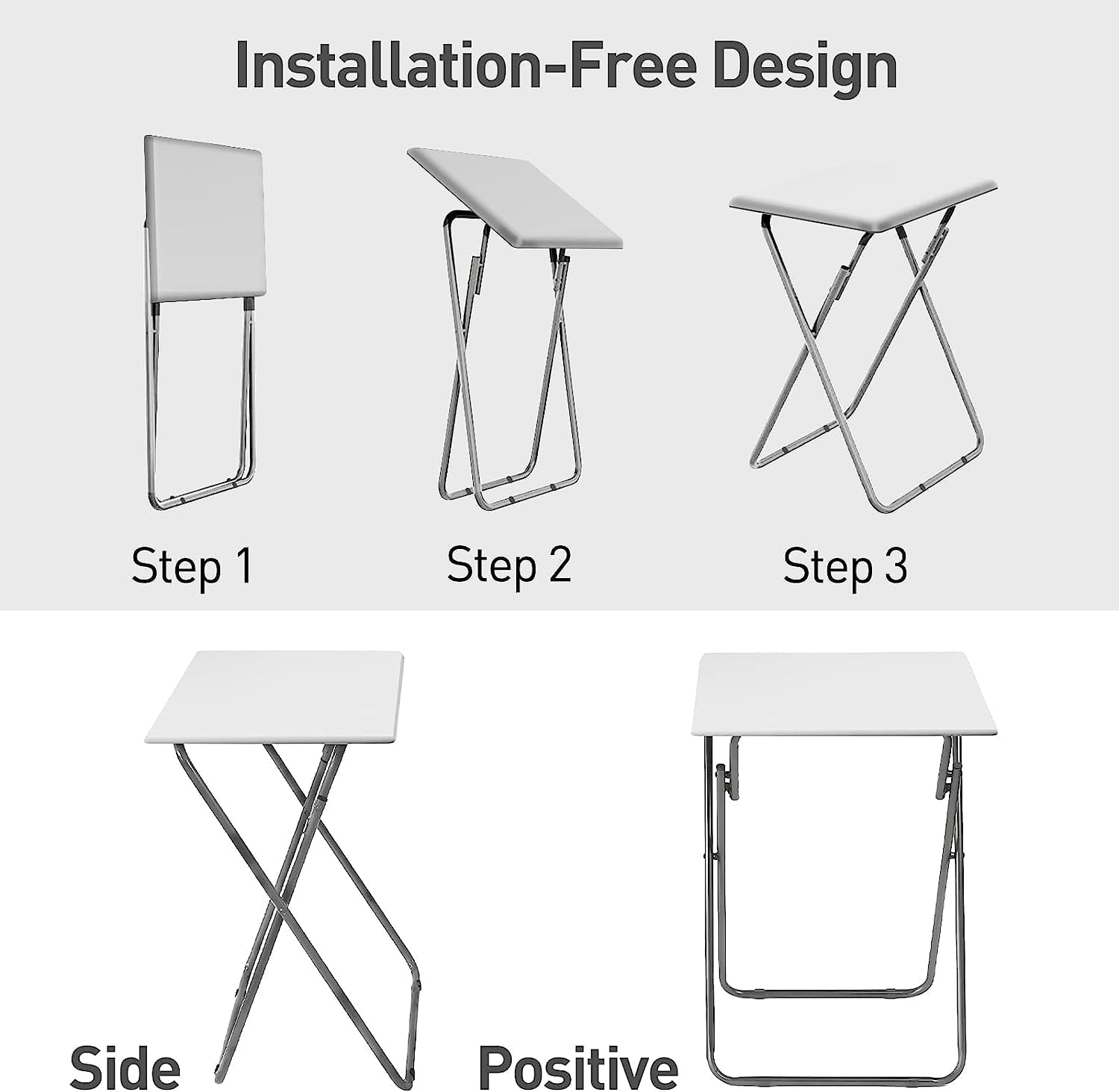 Installation-Free Design

Step 1

Step 2

Step 3

Side

Positive