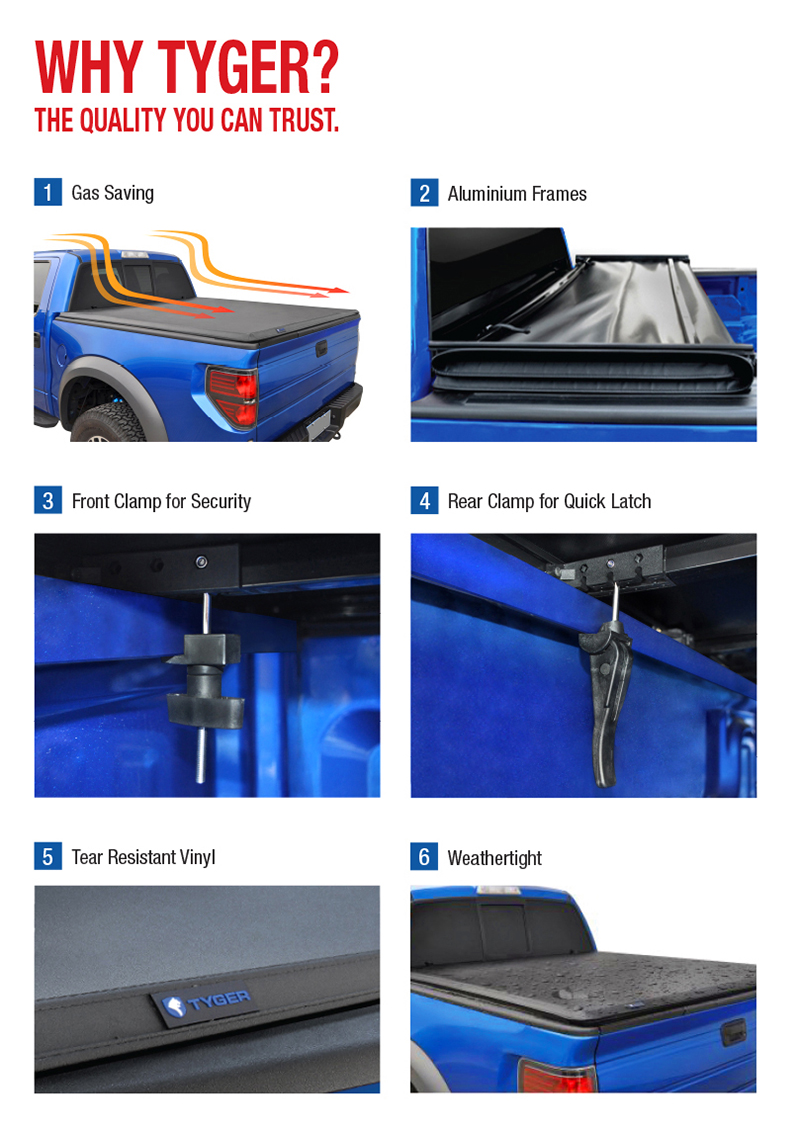 WHY TYGER?
THE QUALITY YOU CAN TRUST.

1 Gas Saving

2 Aluminium Frames

3 Front Clamp for Security

4 Rear Clamp for Quick Latch

5 Tear Resistant Vinyl

TYGER

6 Weathertight