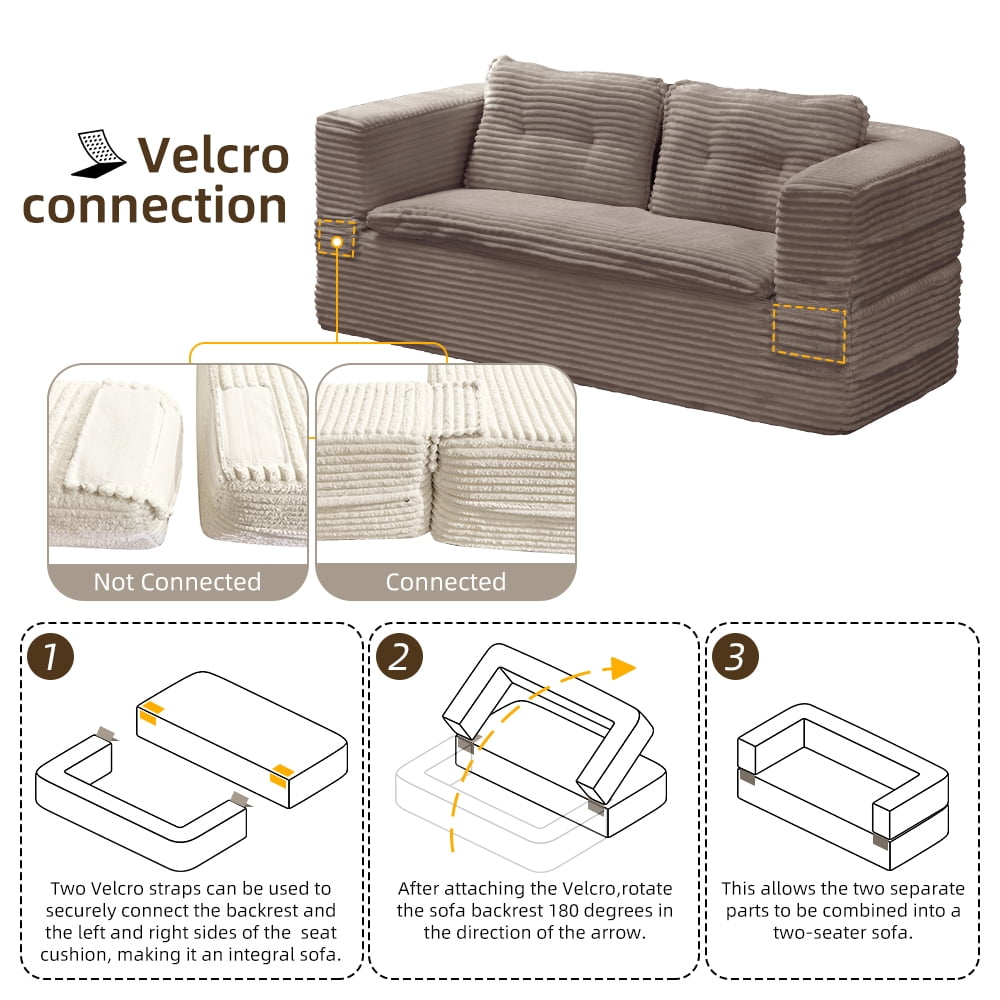 Velcro connection

Not Connected

Connected

1

Two Velcro straps can be used to securely connect the backrest and the left and right sides of the seat cushion, making it an integral sofa.

2

After attaching the Velcro,rotate the sofa backrest 180 degrees in the direction of the arrow.

3

This allows the two separate parts to be combined into a two-seater sofa.