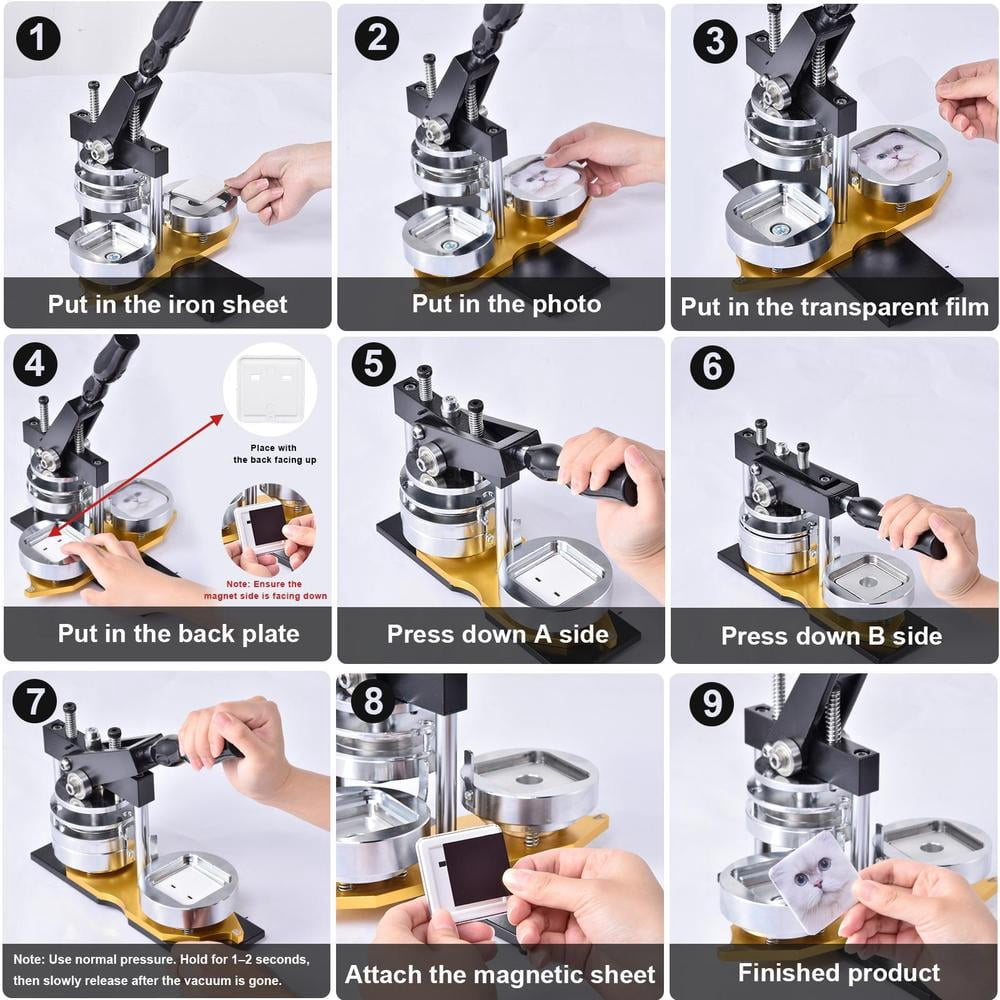 1
Put in the iron sheet

2
Put in the photo

3
Put in the transparent film

4
Place with the back facing up
Note: Ensure the magnet side is facing down
Put in the back plate

5
Press down A side

6
Press down B side

7
Note: Use normal pressure. Hold for 1–2 seconds, then slowly release after the vacuum is gone.

8
Attach the magnetic sheet

9
Finished product