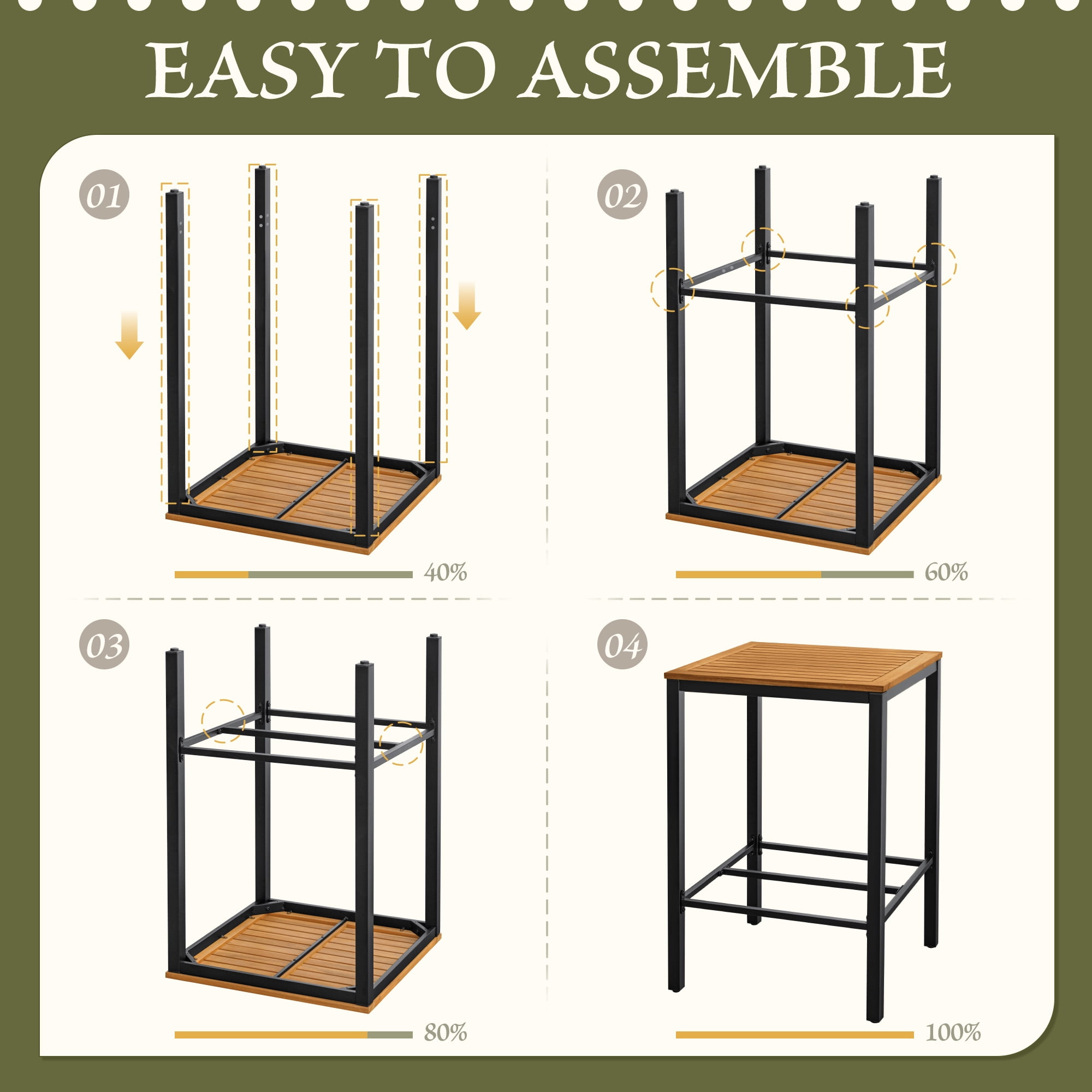 EASY TO ASSEMBLE

01

40%

02

60%

03

80%

04

100%