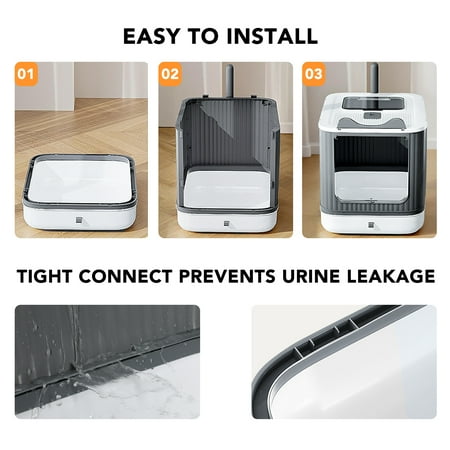 EASY TO INSTALL

01

02

03

TIGHT CONNECT PREVENTS URINE LEAKAGE