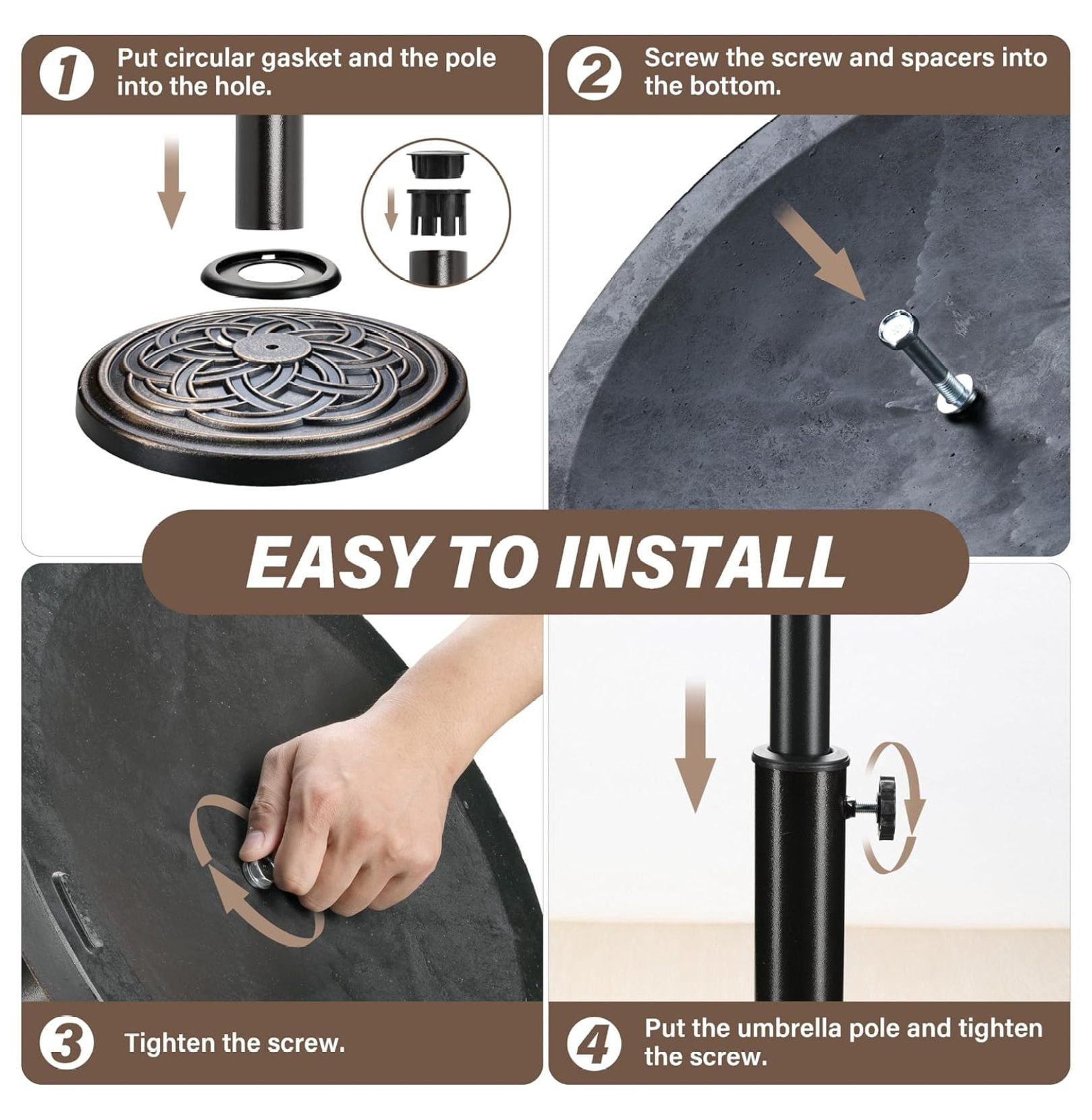 1 Put circular gasket and the pole into the hole.

2 Screw the screw and spacers into the bottom.

EASY TO INSTALL

3 Tighten the screw.

4 Put the umbrella pole and tighten the screw.