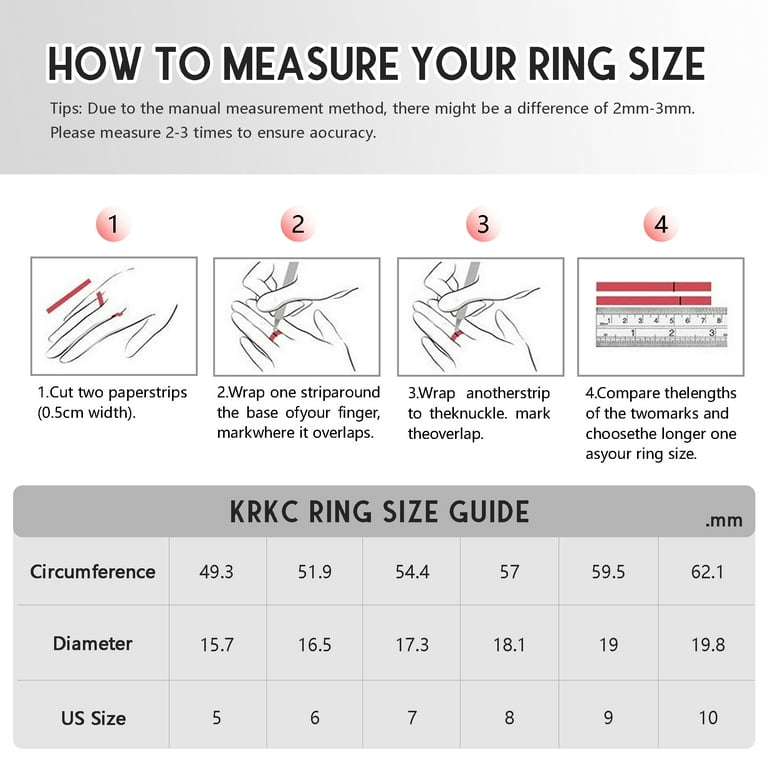 HOW TO MEASURE YOUR RING SIZE

Tips: Due to the manual measurement method, there might be a difference of 2mm-3mm. Please measure 2-3 times to ensure aocuracy.

1

2

3

4

1 2 3 4 5 6 7 8
1 2 3

1.Cut two paperstrips (0.5cm width).

2.Wrap one striparound the base ofyour finger, markwhere it overlaps.

3.Wrap anotherstrip to theknuckle. mark theoverlap.

4.Compare thelengths of the twomarks and choosethe longer one asyour ring size.

KRKC RING SIZE GUIDE

.mm

| Circumference | 49.3 | 51.9 | 54.4 | 57 | 59.5 | 62.1 |
|---|---|---|---|---|---|---|
| Diameter | 15.7 | 16.5 | 17.3 | 18.1 | 19 | 19.8 |
| US Size | 5 | 6 | 7 | 8 | 9 | 10 |