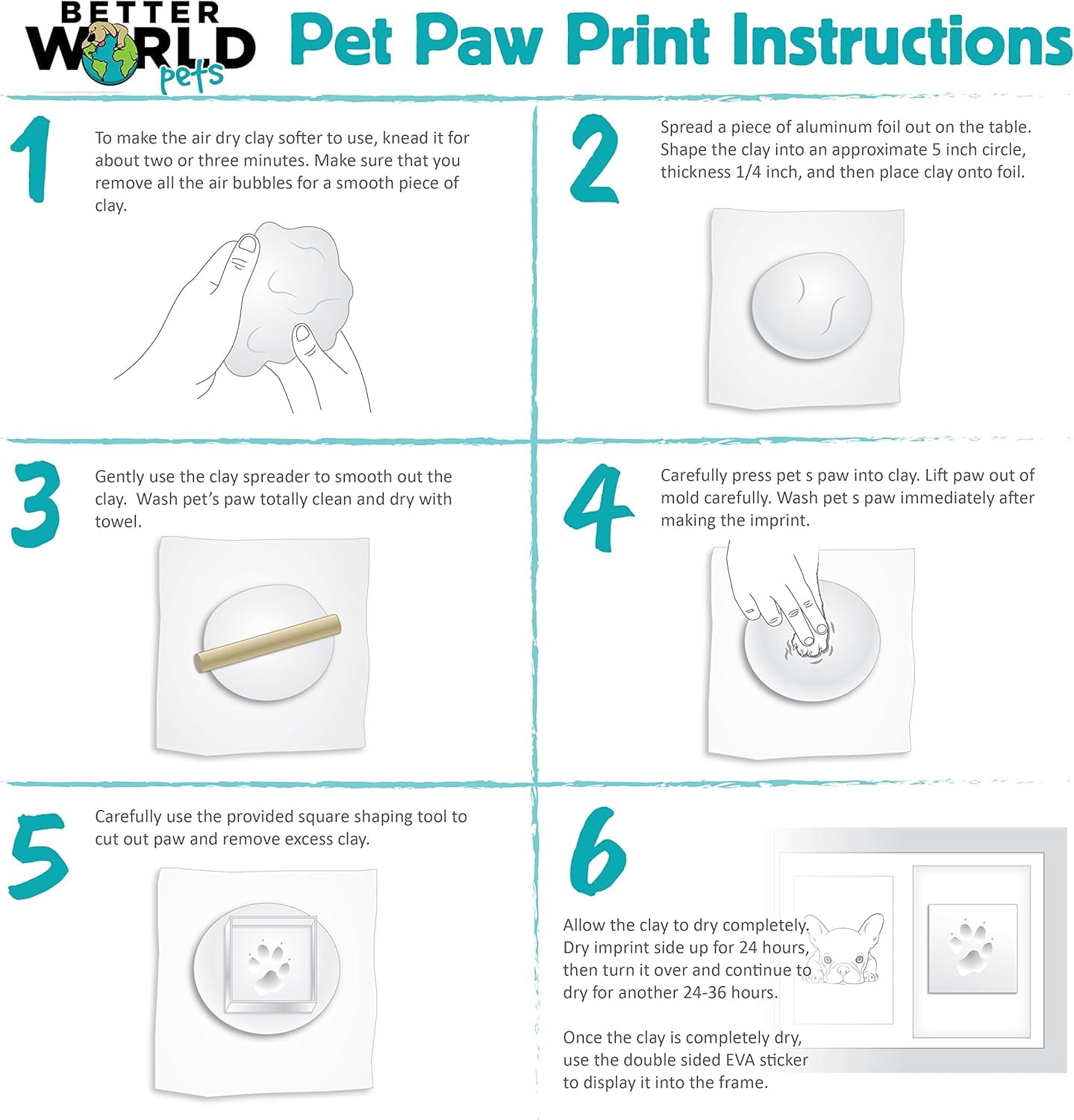 BETTER WORLD pets

Pet Paw Print Instructions

1

To make the air dry clay softer to use, knead it for about two or three minutes. Make sure that you remove all the air bubbles for a smooth piece of clay.

2

Spread a piece of aluminum foil out on the table. Shape the clay into an approximate 5 inch circle, thickness 1/4 inch, and then place clay onto foil.

3

Gently use the clay spreader to smooth out the clay. Wash pet's paw totally clean and dry with towel.

4

Carefully press pet s paw into clay. Lift paw out of mold carefully. Wash pet s paw immediately after making the imprint.

5

Carefully use the provided square shaping tool to cut out paw and remove excess clay.

6

Allow the clay to dry completely. Dry imprint side up for 24 hours, then turn it over and continue to dry for another 24-36 hours.

Once the clay is completely dry, use the double sided EVA sticker to display it into the frame.