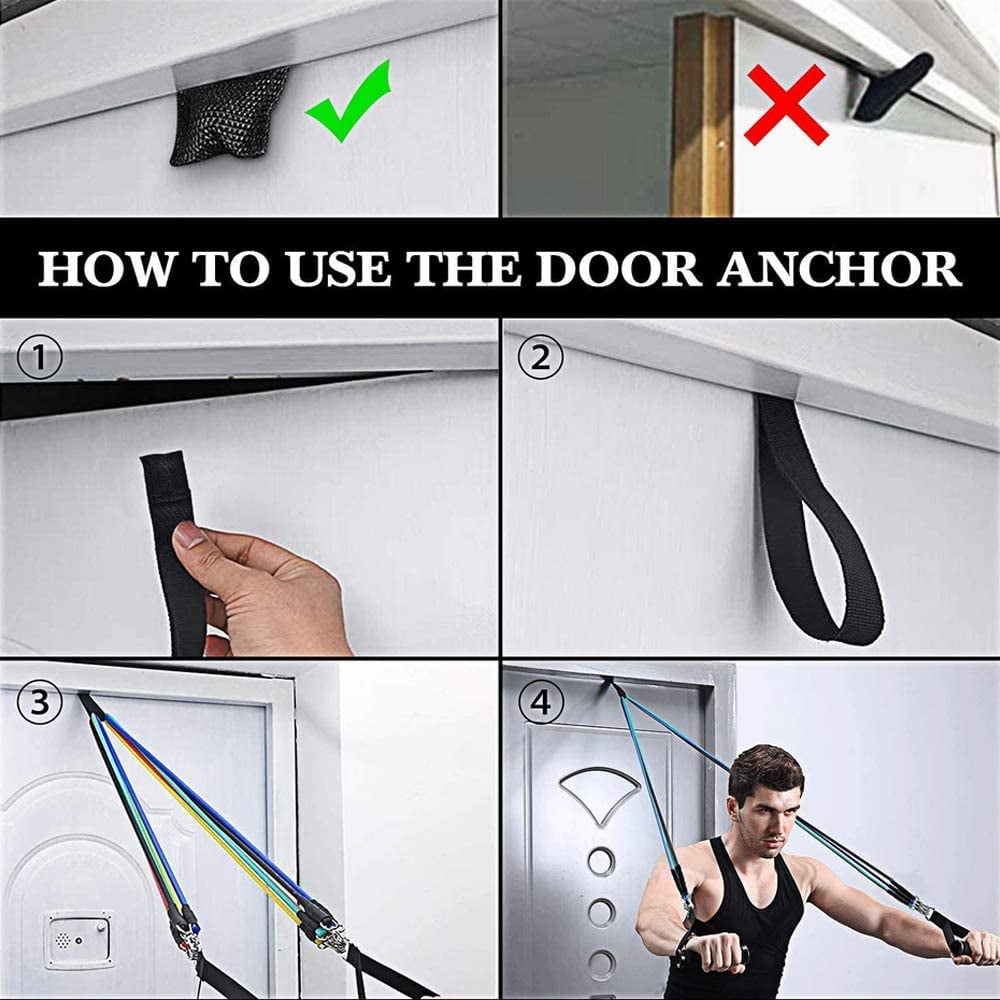 HOW TO USE THE DOOR ANCHOR

①

②

③

④