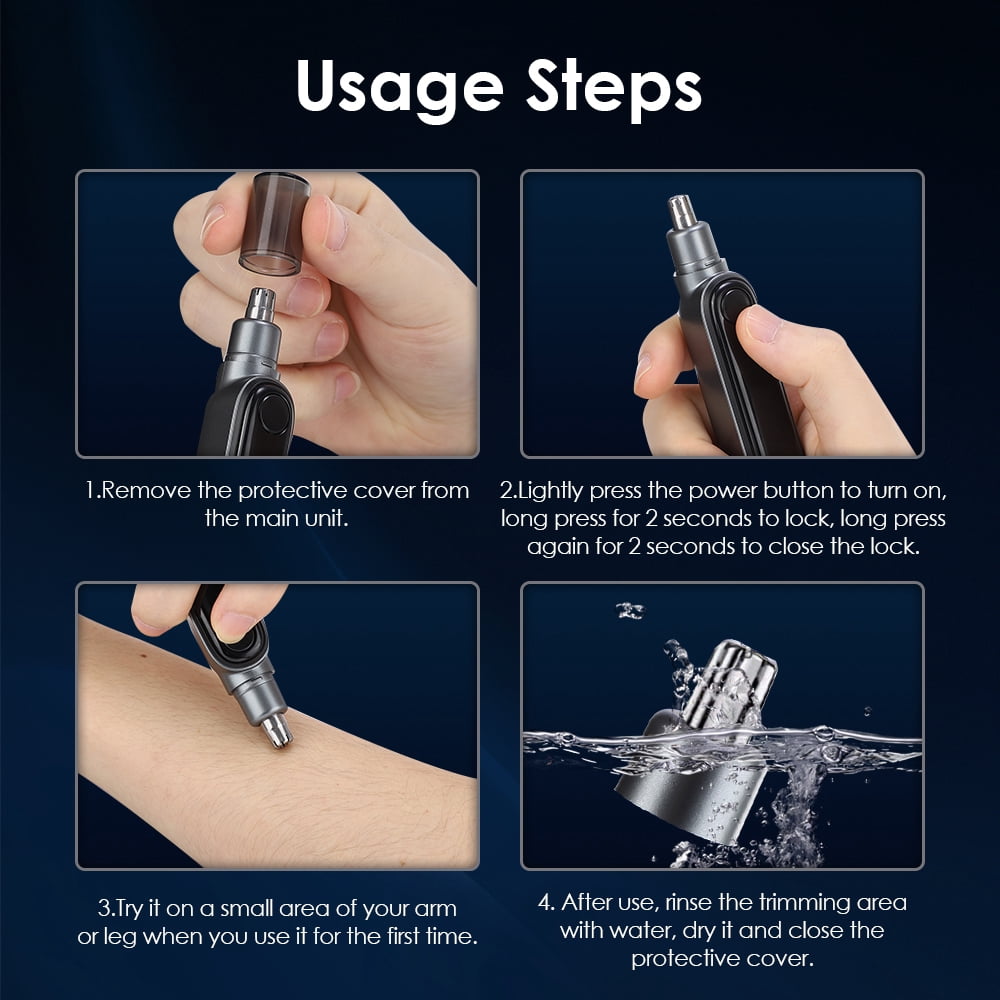 Usage Steps

1.Remove the protective cover from the main unit.

2.Lightly press the power button to turn on, long press for 2 seconds to lock, long press again for 2 seconds to close the lock.

3.Try it on a small area of your arm or leg when you use it for the first time.

4. After use, rinse the trimming area with water, dry it and close the protective cover.