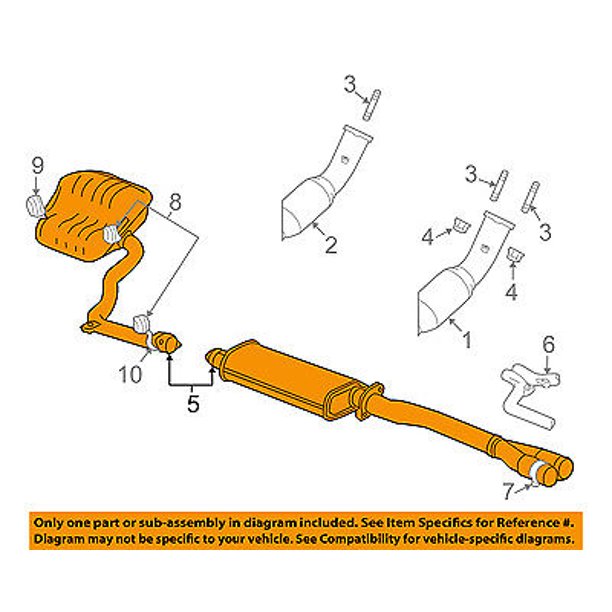 3
9
8
3
3
4
2
4
1
6
10
5
7

Only one part or sub-assembly in diagram included. See Item Specifics for Reference #. Diagram may not be specific to your vehicle. See Compatibility for vehicle-specific diagrams.