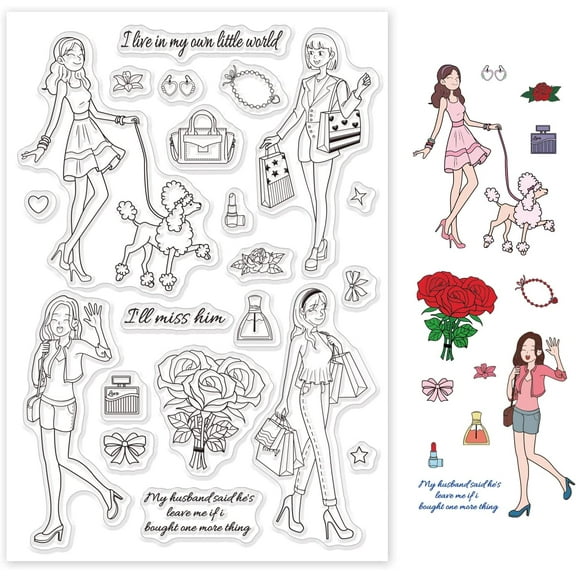 I live in my own little world

I'll miss him

My husband said he's leave me if i bought one more thing

My husband said he's leave me if i bought one more thing