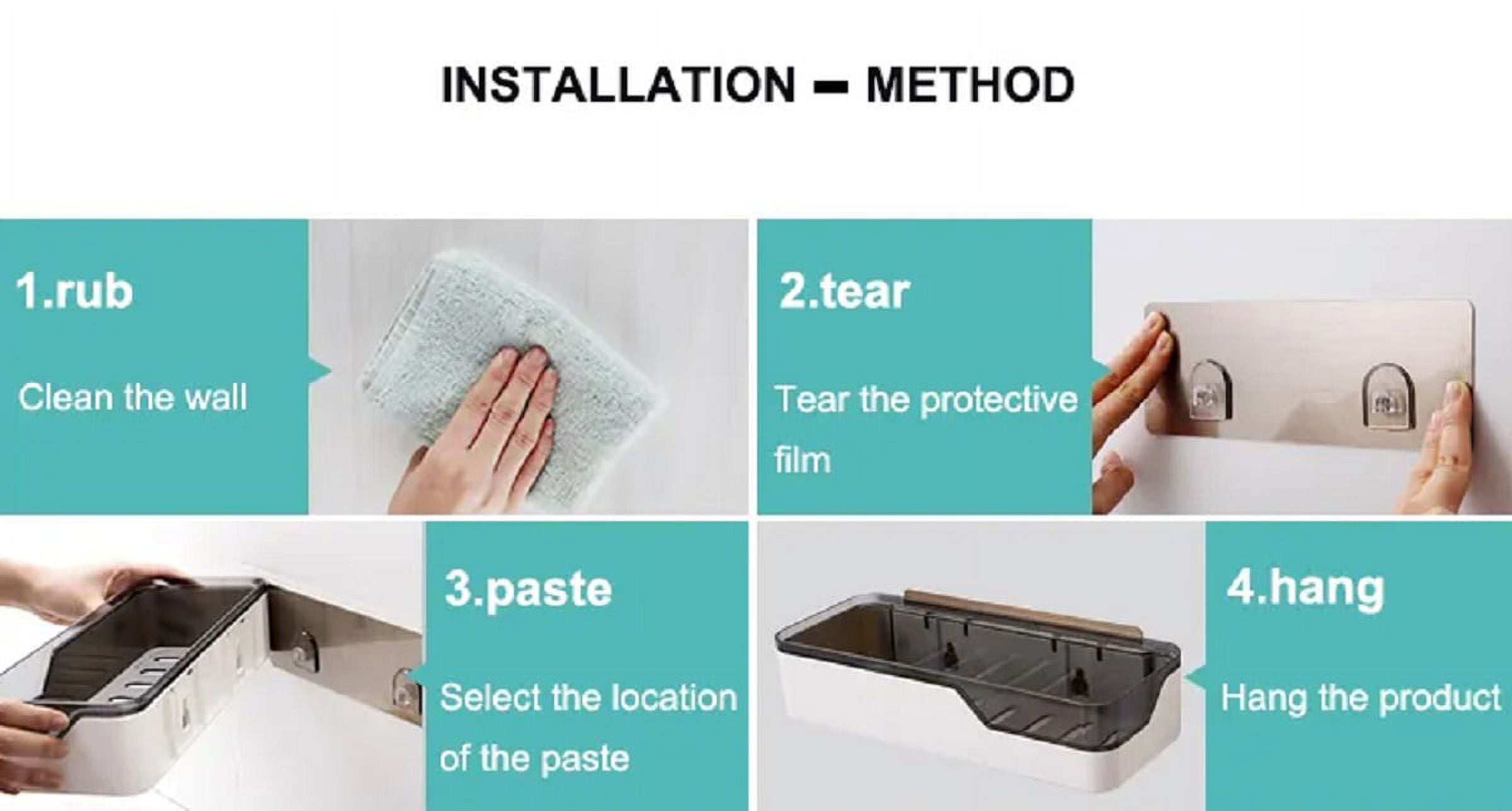 INSTALLATION – METHOD

1.rub

Clean the wall

2.tear

Tear the protective film

3.paste

Select the location of the paste

4.hang

Hang the product