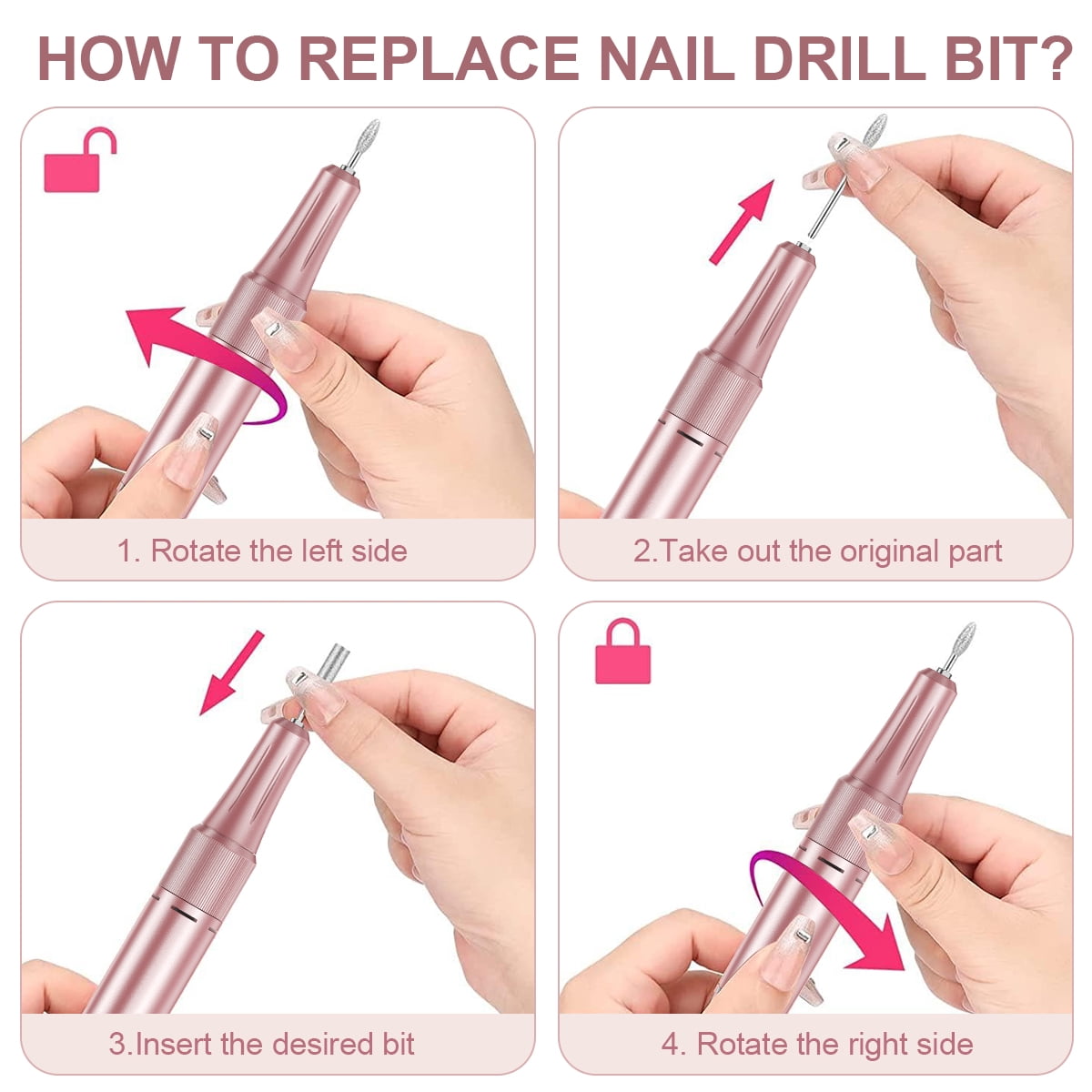 HOW TO REPLACE NAIL DRILL BIT?

1. Rotate the left side

2.Take out the original part

3.Insert the desired bit

4. Rotate the right side