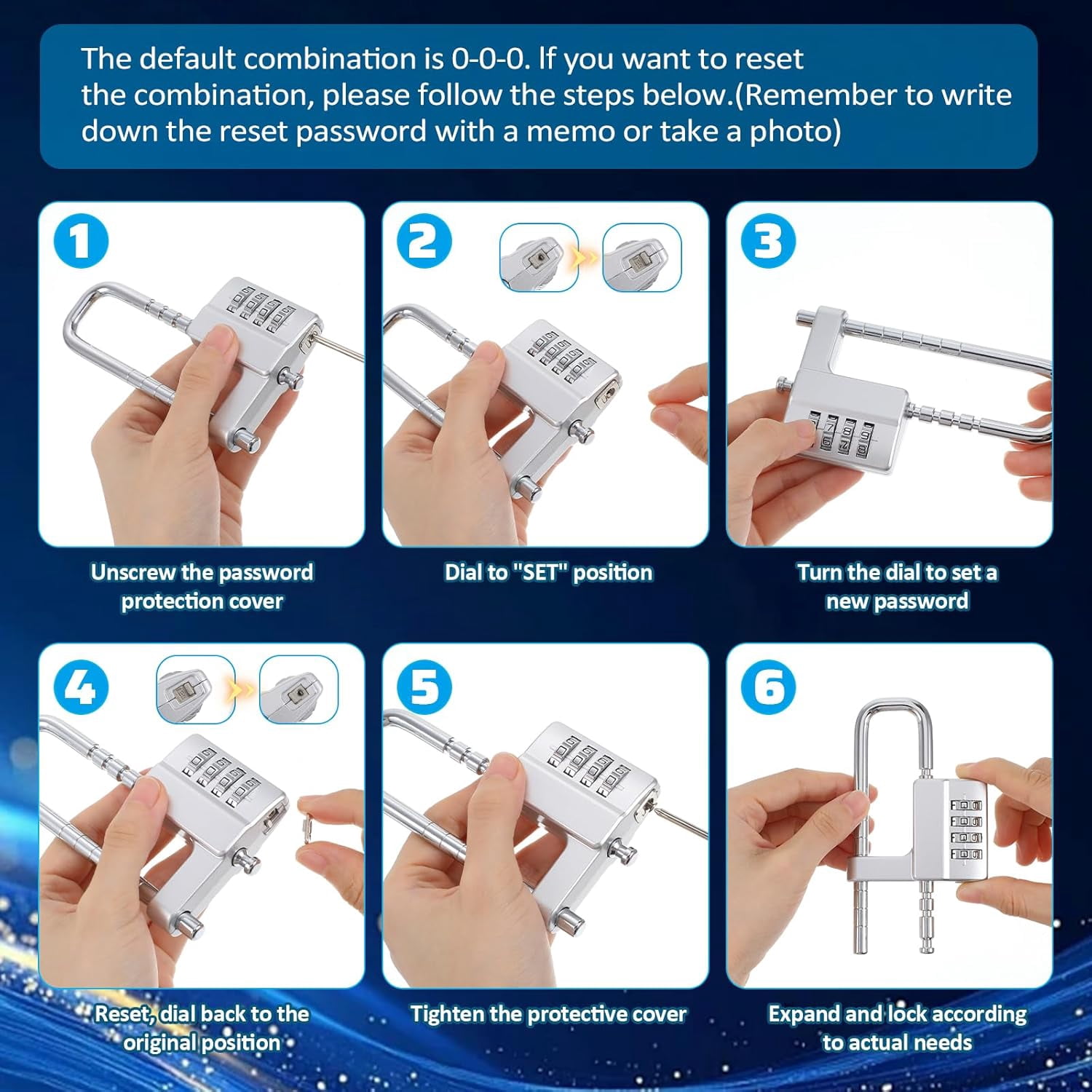 The default combination is 0-0-0. If you want to reset the combination, please follow the steps below.(Remember to write down the reset password with a memo or take a photo)

1

Unscrew the password protection cover

2

Dial to "SET" position

3

Turn the dial to set a new password

4

Reset, dial back to the original position

5

Tighten the protective cover

6

Expand and lock according to actual needs