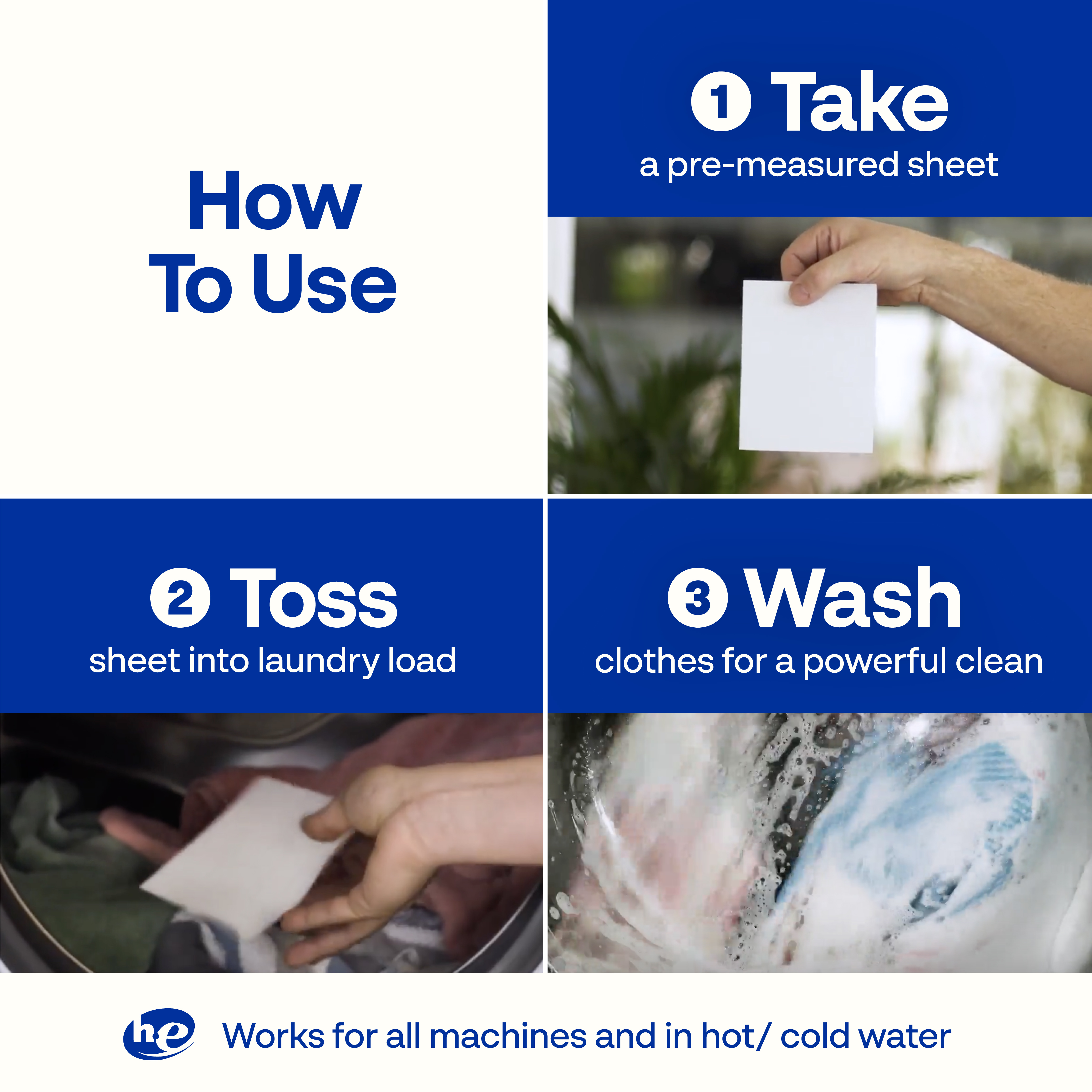 How To Use

1 Take
a pre-measured sheet

2 Toss
sheet into laundry load

3 Wash
clothes for a powerful clean

he

Works for all machines and in hot/ cold water