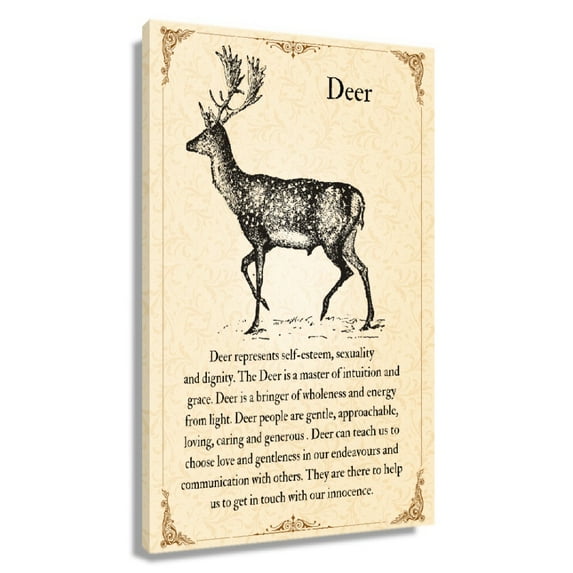 Deer

Deer represents self-esteem, sexuality and dignity. The Deer is a master of intuition and grace. Deer is a bringer of wholeness and energy from light. Deer people are gentle, approachable, loving, caring and generous . Deer can teach us to choose love and gentleness in our endeavours and communication with others. They are there to help us to get in touch with our innocence.