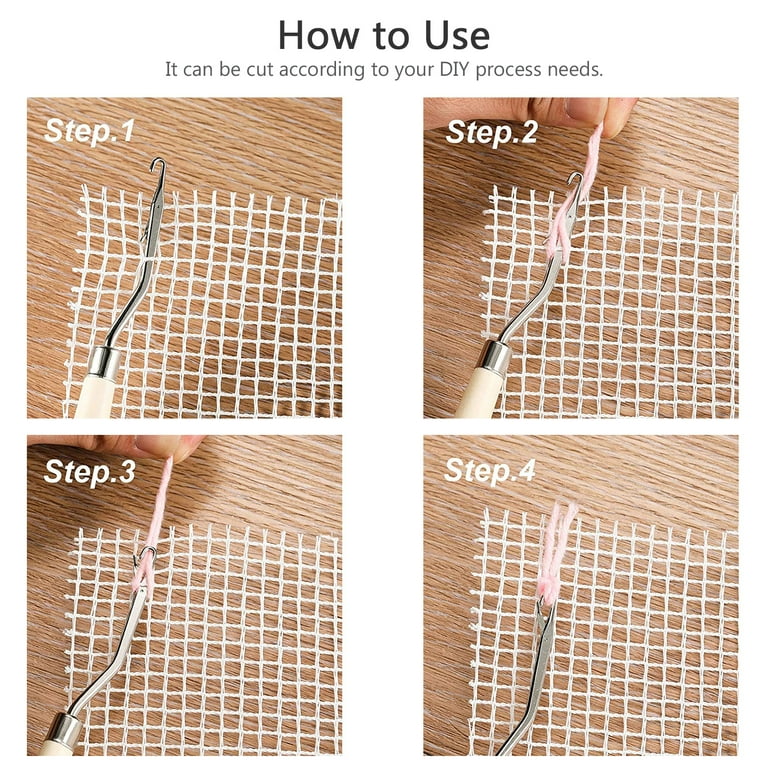 How to Use

It can be cut according to your DIY process needs.

Step.1

Step.2

Step.3

Step.4