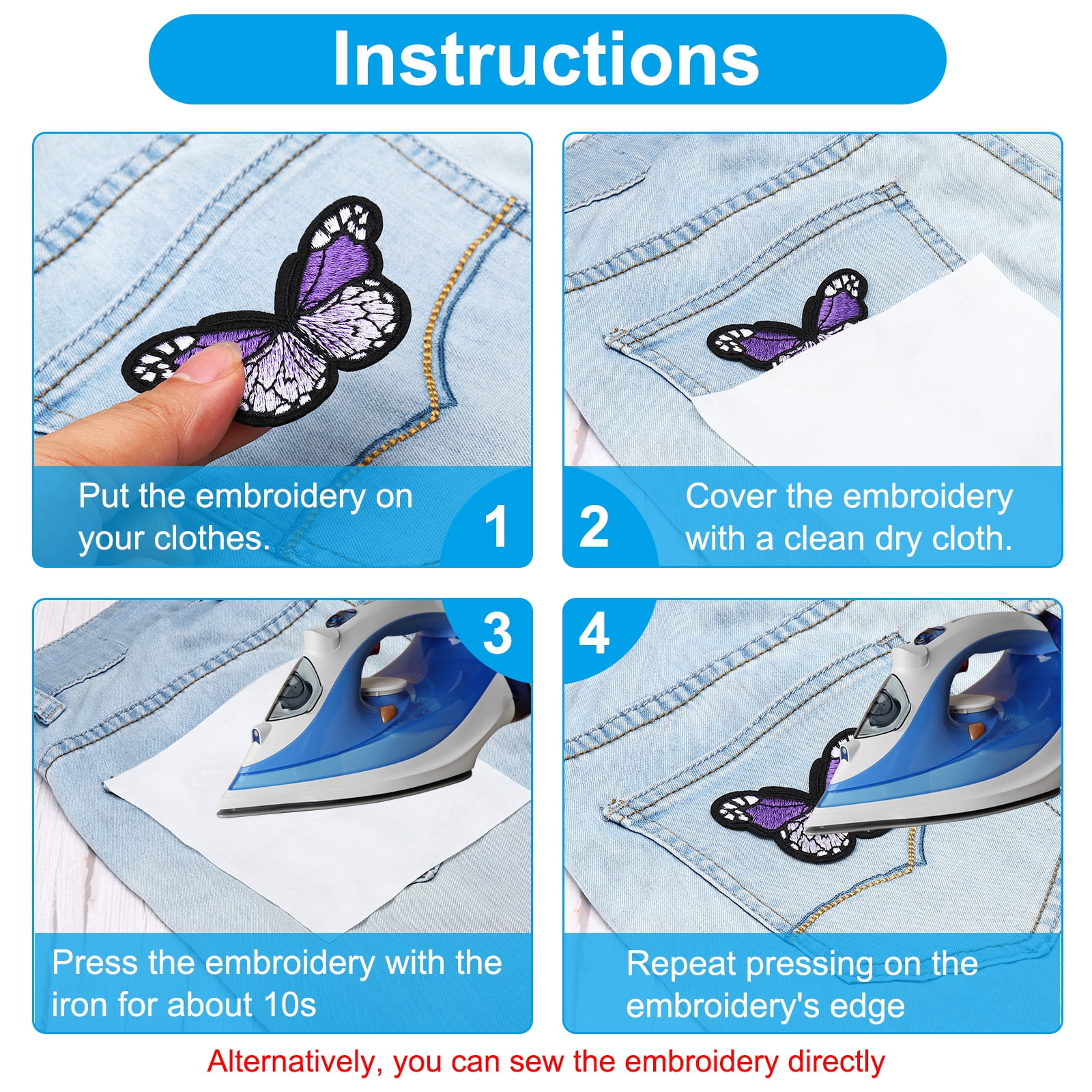 Instructions

Put the embroidery on your clothes.

1

2

Cover the embroidery with a clean dry cloth.

3

4

Press the embroidery with the iron for about 10s

Repeat pressing on the embroidery's edge

Alternatively, you can sew the embroidery directly