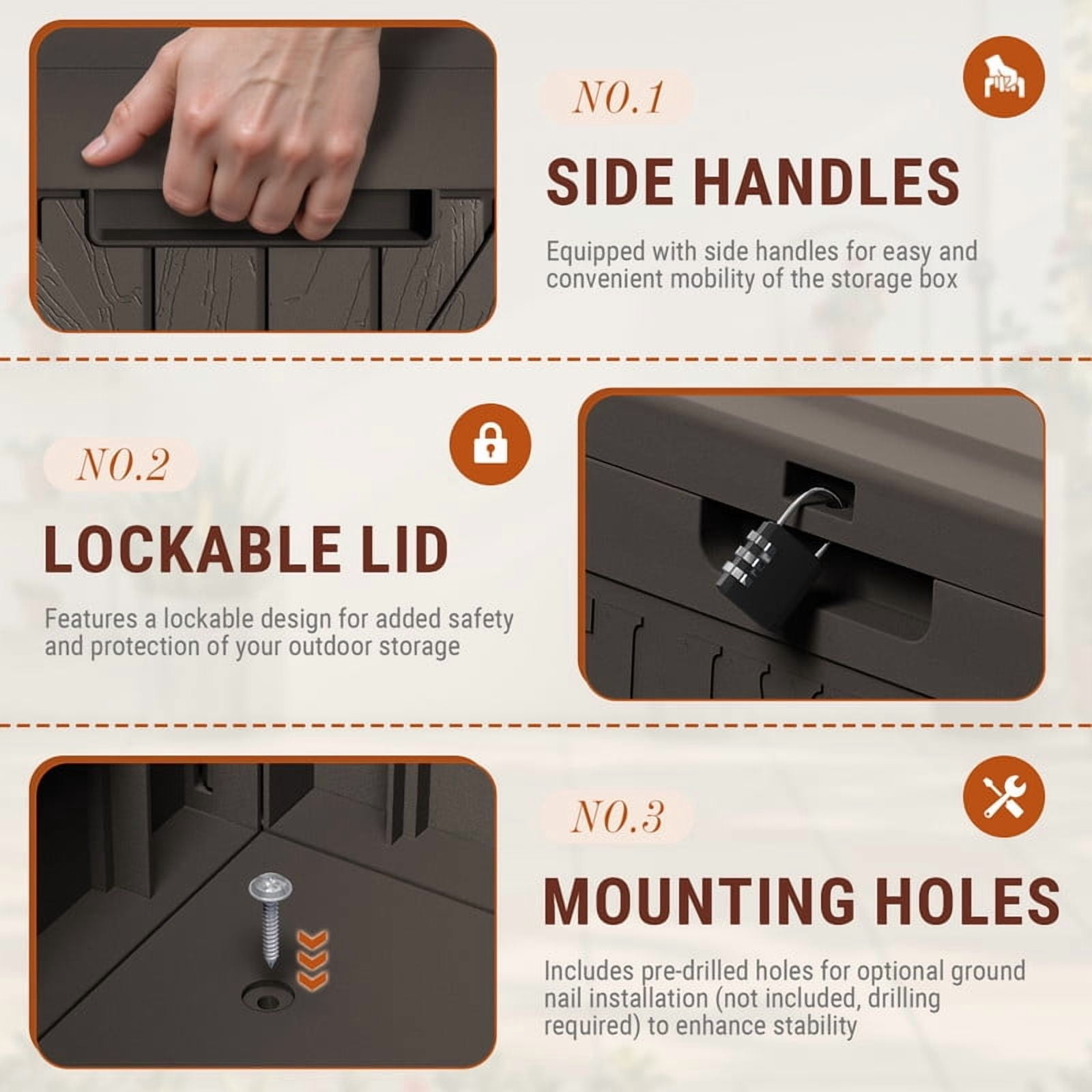 NO.1

SIDE HANDLES

Equipped with side handles for easy and convenient mobility of the storage box

NO.2

LOCKABLE LID

Features a lockable design for added safety and protection of your outdoor storage

NO.3

MOUNTING HOLES

Includes pre-drilled holes for optional ground nail installation (not included, drilling required) to enhance stability