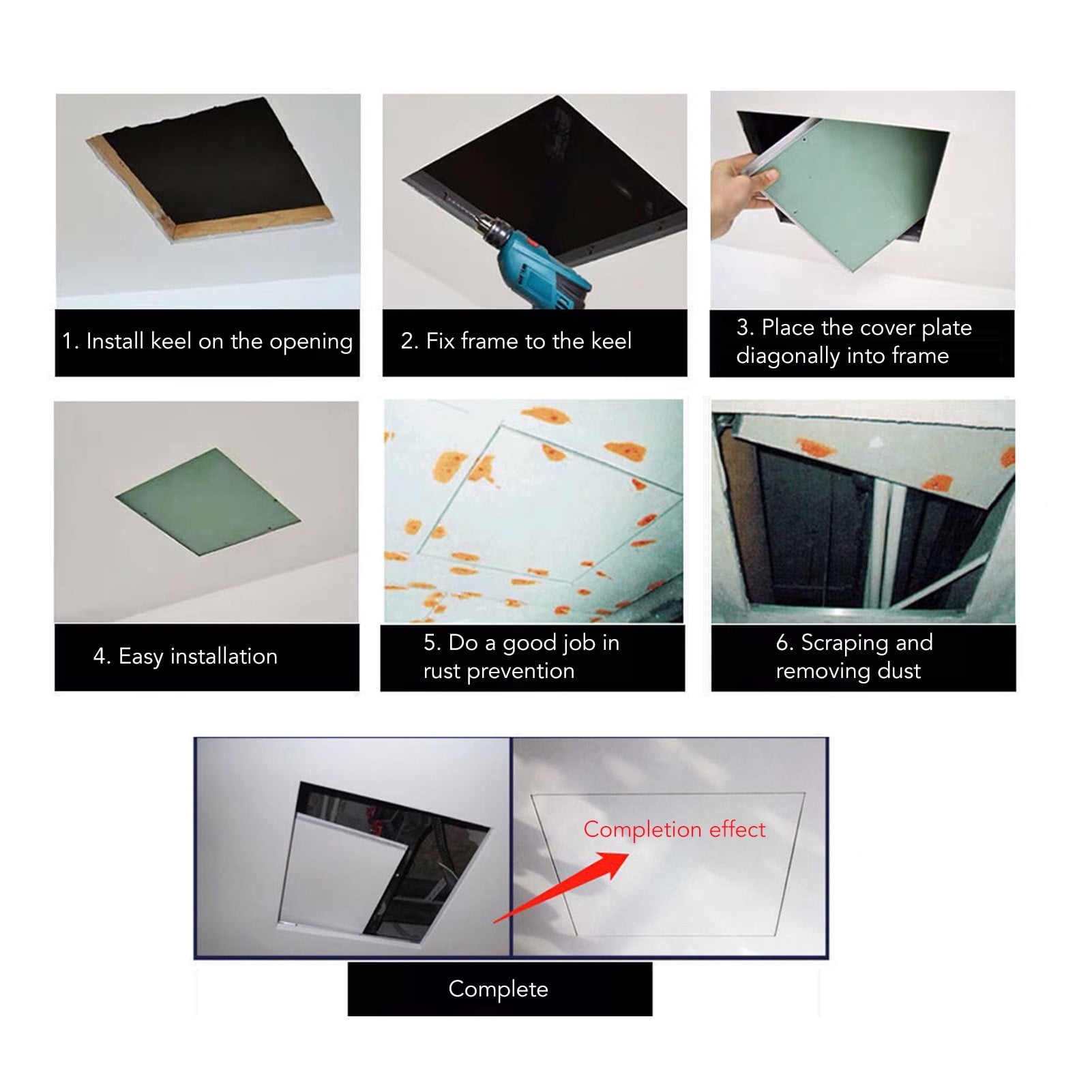 1. Install keel on the opening

2. Fix frame to the keel

3. Place the cover plate diagonally into frame

4. Easy installation

5. Do a good job in rust prevention

6. Scraping and removing dust

Completion effect

Complete