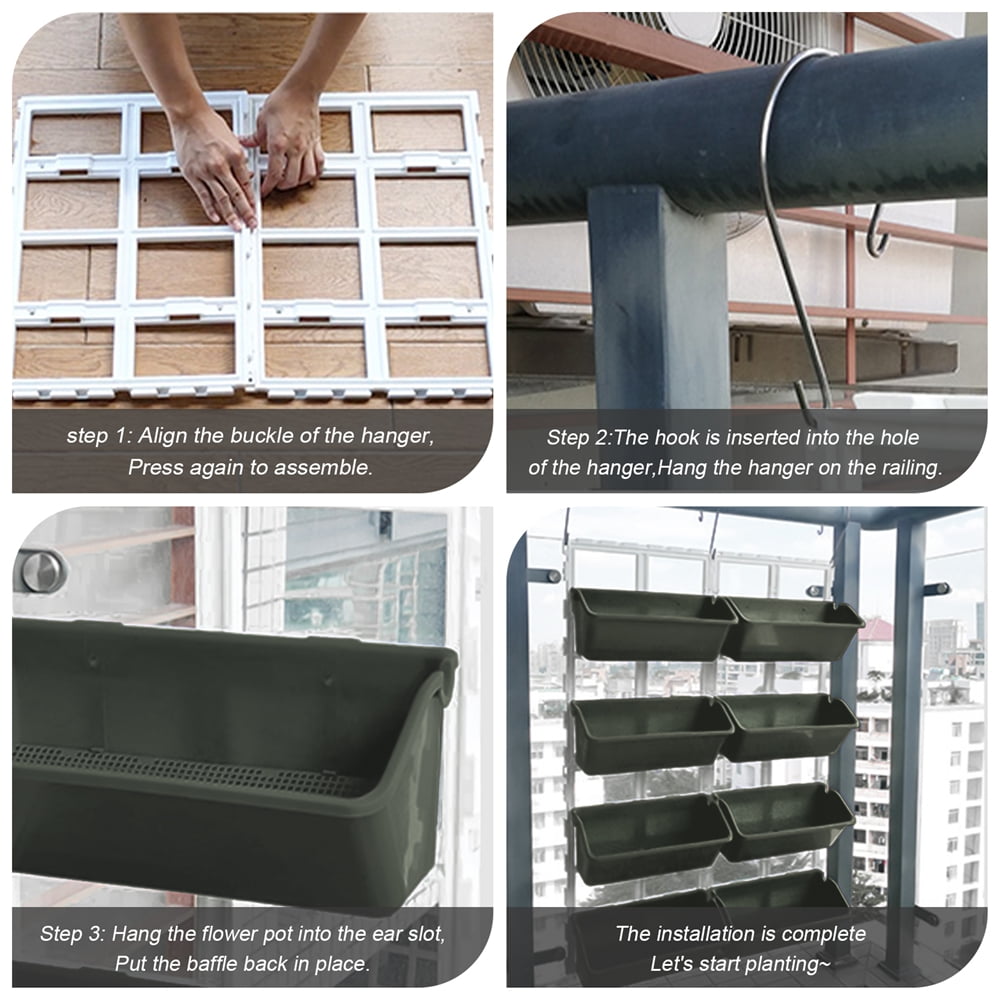 step 1: Align the buckle of the hanger, Press again to assemble.

Step 2:The hook is inserted into the hole of the hanger,Hang the hanger on the railing.

Step 3: Hang the flower pot into the ear slot, Put the baffle back in place.

The installation is complete Let's start planting~