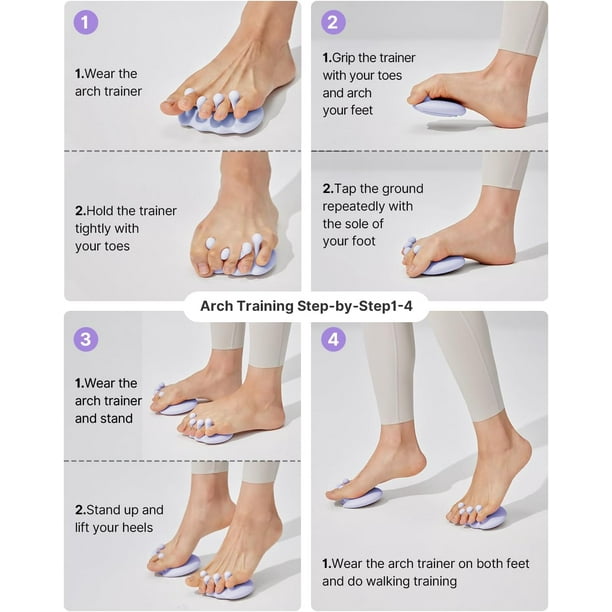 1

1.Wear the arch trainer

2.Hold the trainer tightly with your toes

2

1.Grip the trainer with your toes and arch your feet

2.Tap the ground repeatedly with the sole of your foot

Arch Training Step-by-Step1-4

3

1.Wear the arch trainer and stand

2.Stand up and lift your heels

4

1.Wear the arch trainer on both feet and do walking training