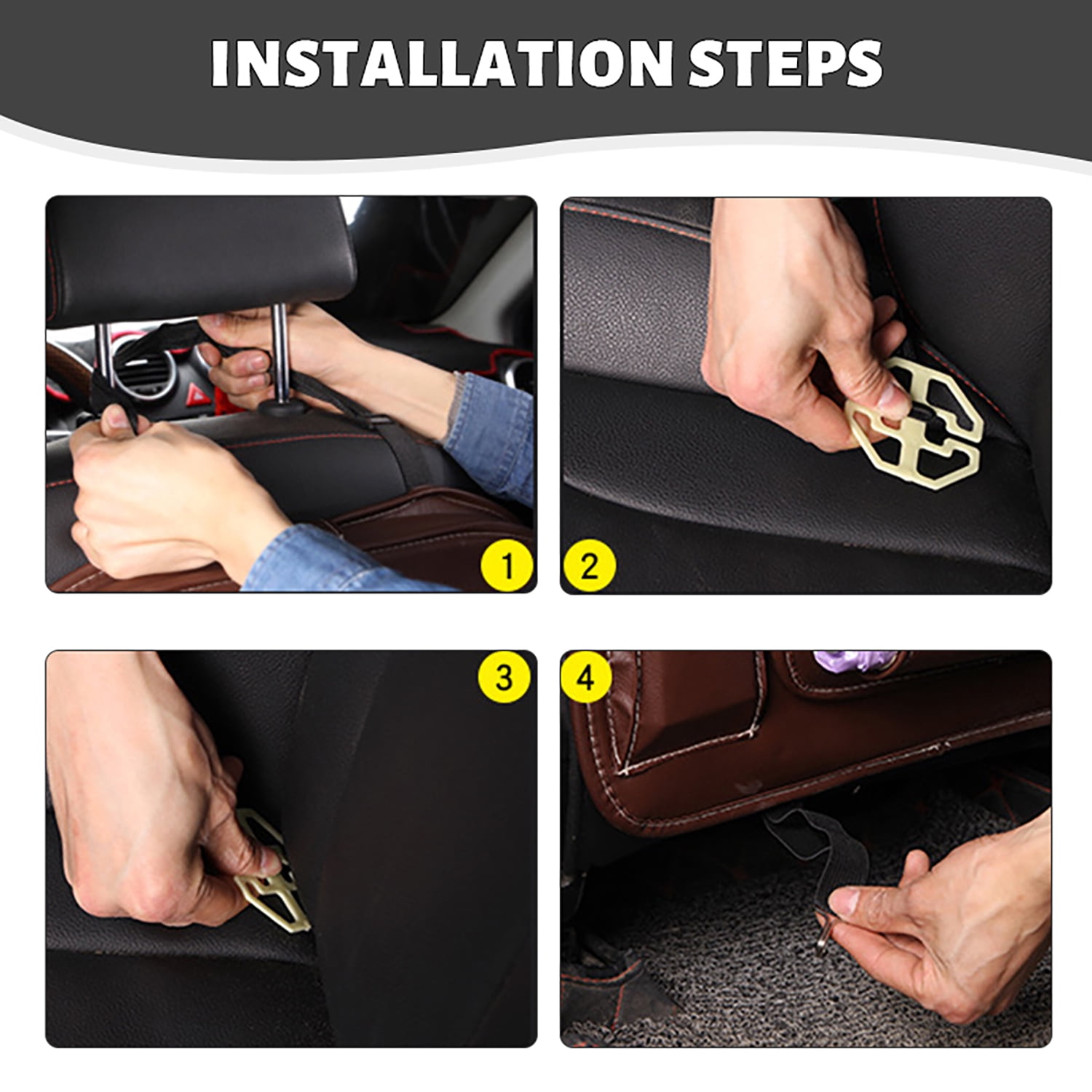 INSTALLATION STEPS

1

2

3

4