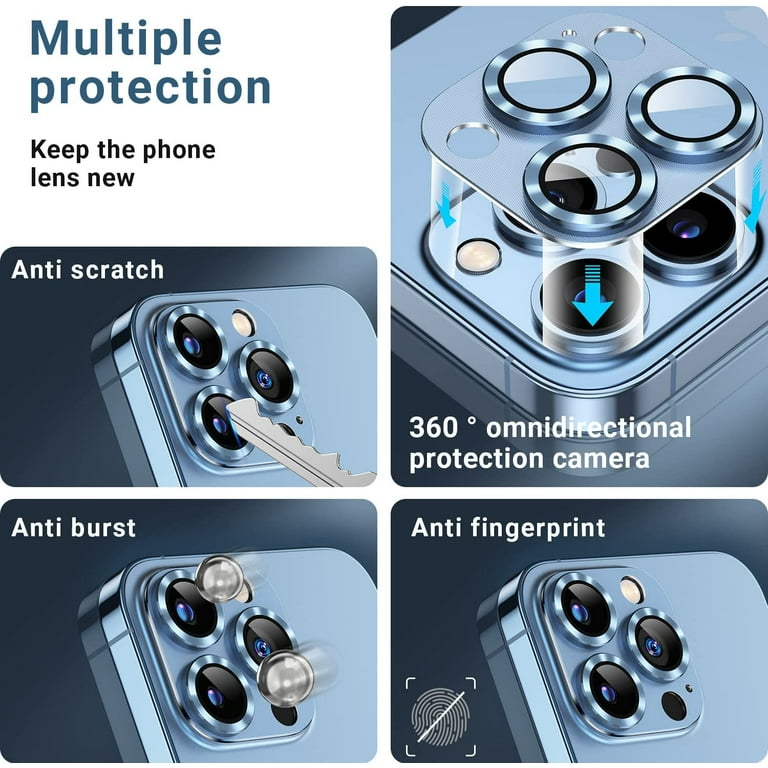 Multiple protection

Keep the phone lens new

Anti scratch

360 ° omnidirectional protection camera

Anti burst

Anti fingerprint