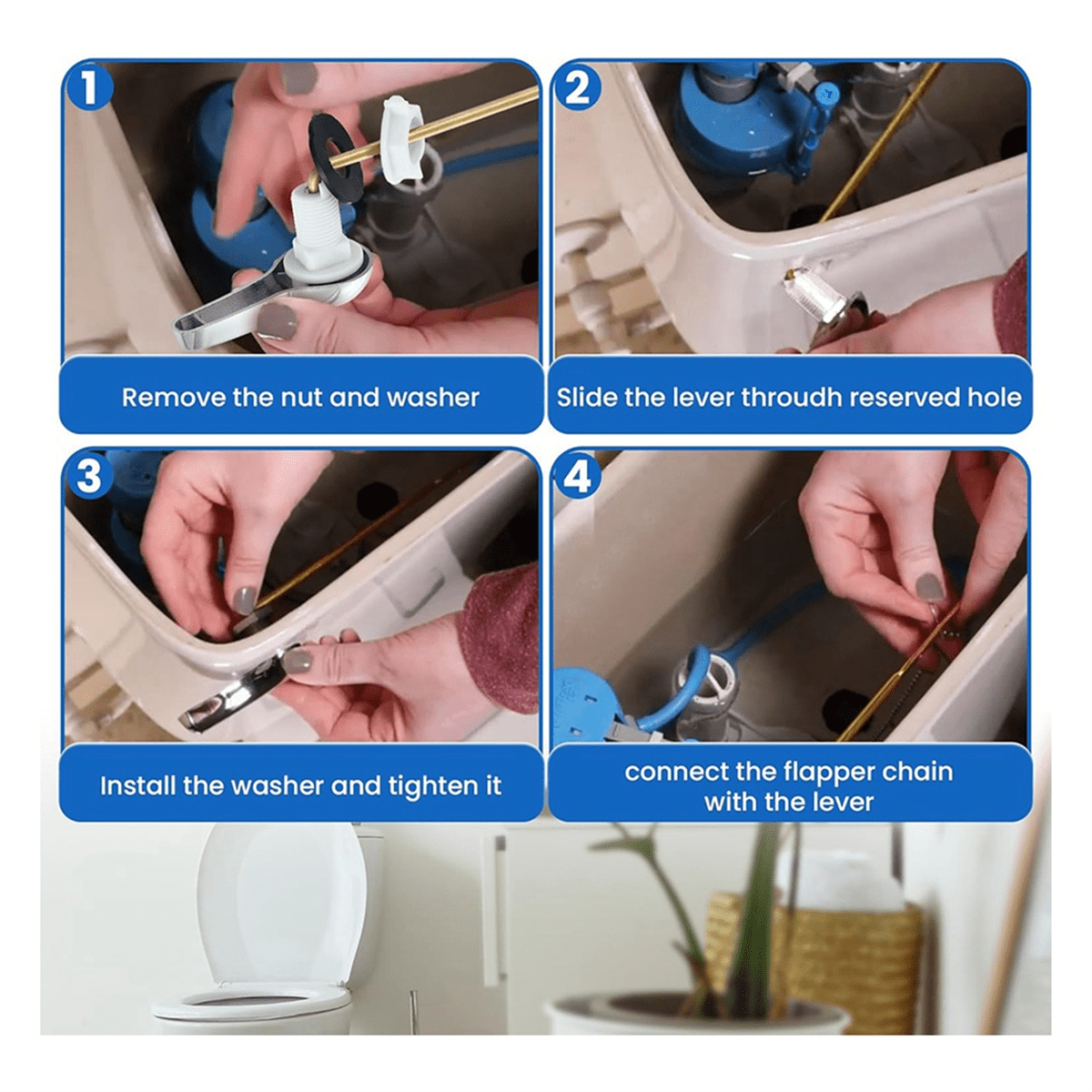 1

Remove the nut and washer

2

Slide the lever throudh reserved hole

3

Install the washer and tighten it

4

connect the flapper chain with the lever