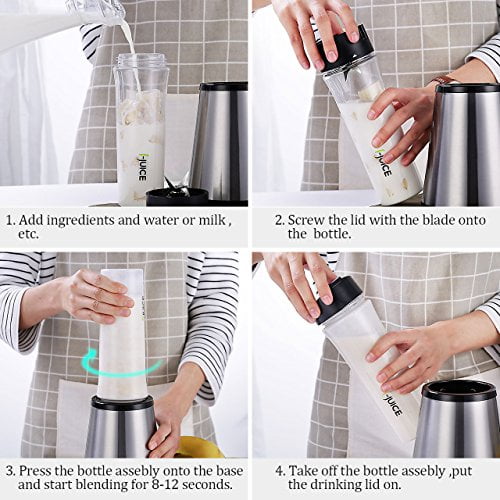 JUICE

1. Add ingredients and water or milk , etc.

JUICE

2. Screw the lid with the blade onto the bottle.

3. Press the bottle assebly onto the base and start blending for 8-12 seconds.

JUICE

4. Take off the bottle assebly ,put the drinking lid on.