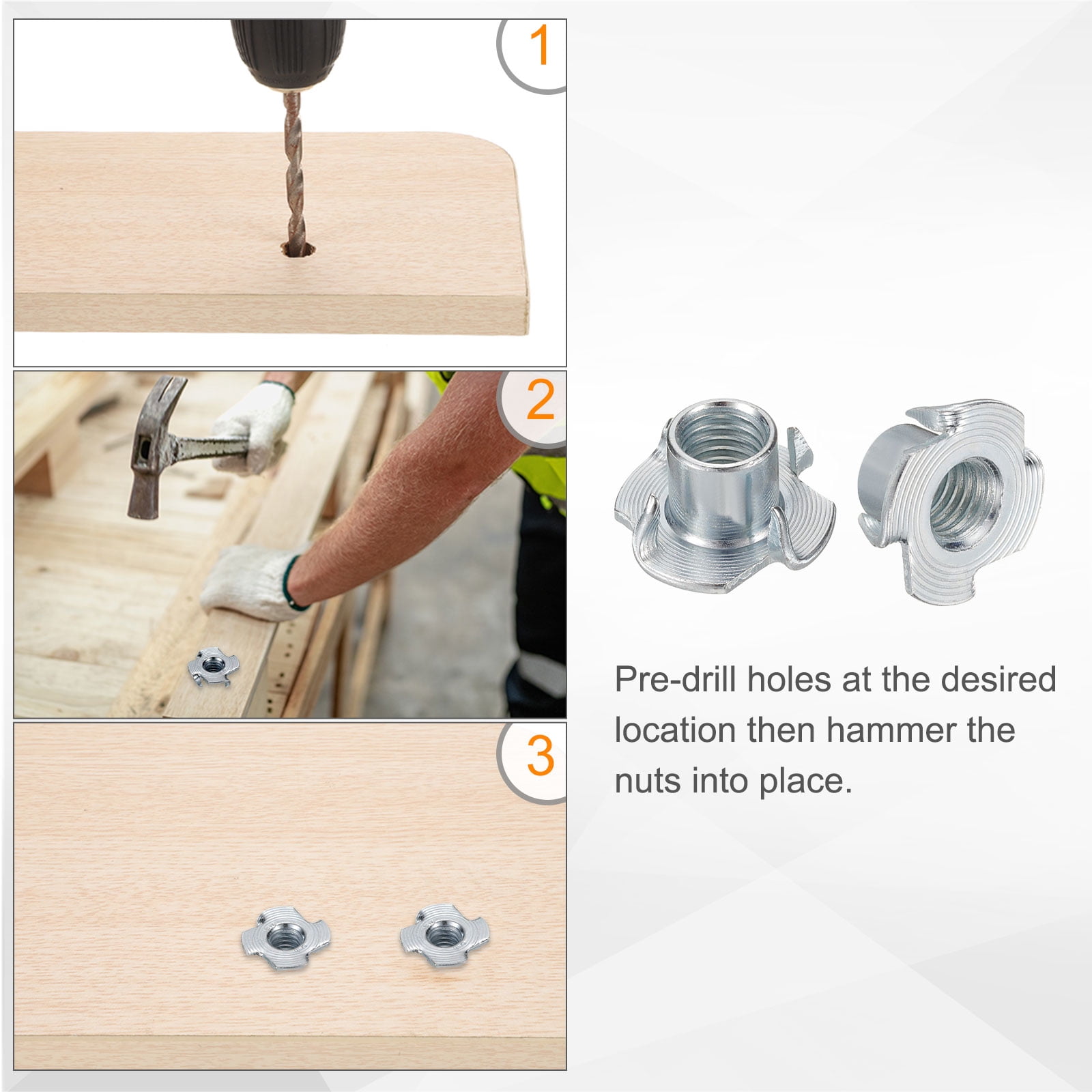 1

2

3

Pre-drill holes at the desired location then hammer the nuts into place.