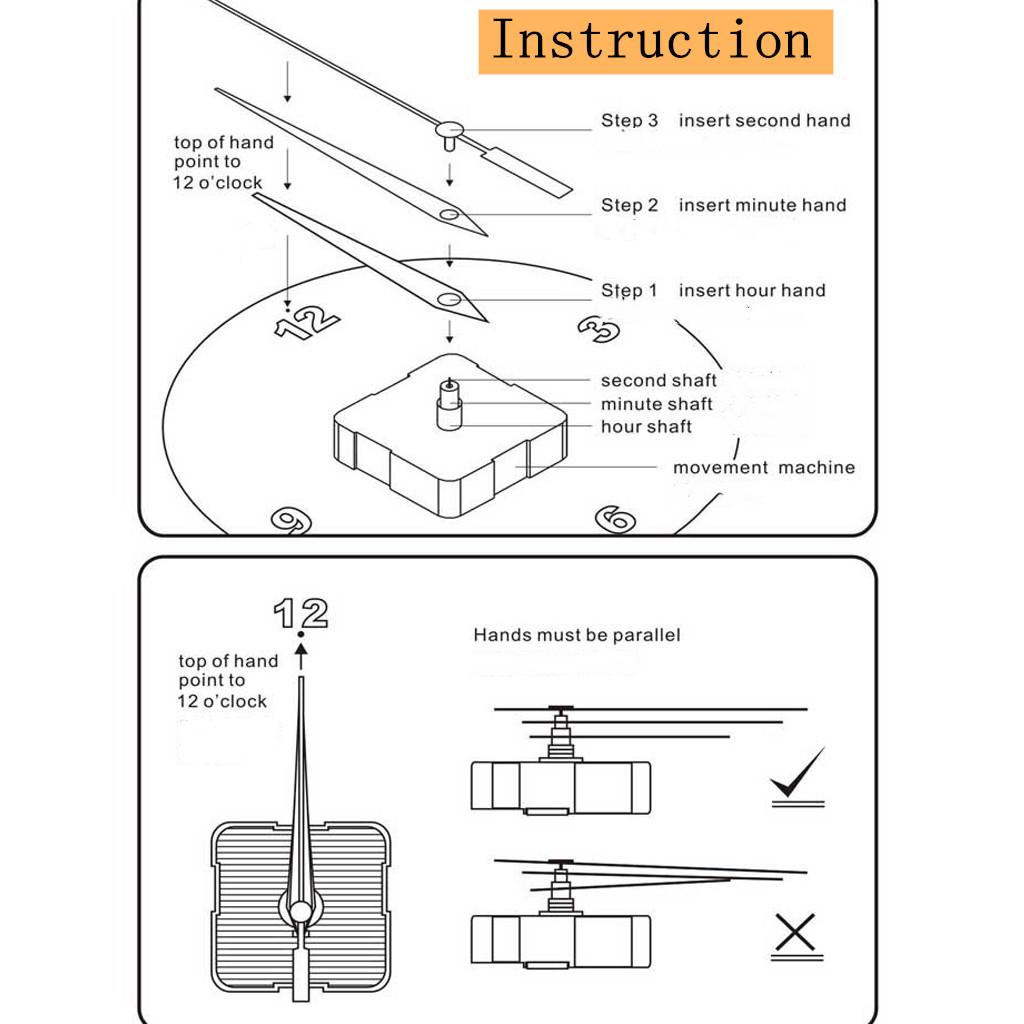 Instruction

top of hand point to 12 o'clock

Step 3 insert second hand

Step 2 insert minute hand

Step 1 insert hour hand

12

3

second shaft
minute shaft
hour shaft

movement machine

9

6

12

top of hand point to 12 o'clock

Hands must be parallel