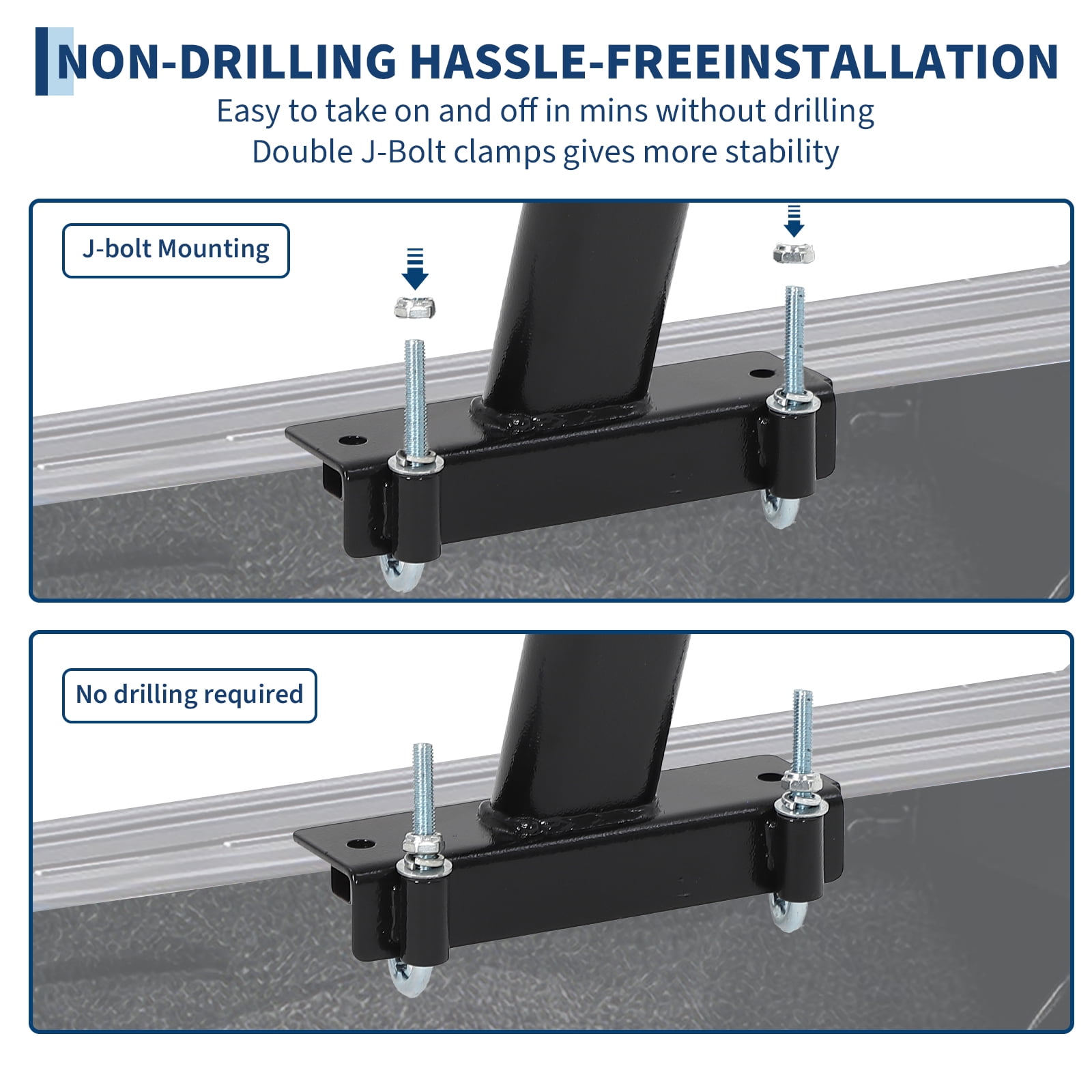 NON-DRILLING HASSLE-FREEINSTALLATION

Easy to take on and off in mins without drilling
Double J-Bolt clamps gives more stability

J-bolt Mounting

No drilling required