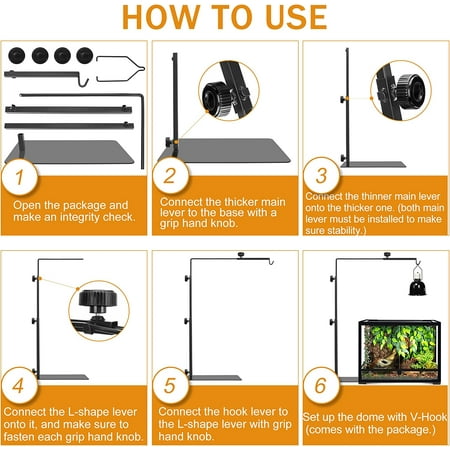 HOW TO USE

1

Open the package and make an integrity check.

2

Connect the thicker main lever to the base with a grip hand knob.

3

Connect the thinner main lever onto the thicker one. (both main lever must be installed to make sure stability.)

4

Connect the L-shape lever onto it, and make sure to fasten each grip hand knob.

5

Connect the hook lever to the L-shape lever with grip hand knob.

6

Set up the dome with V-Hook (comes with the package.)