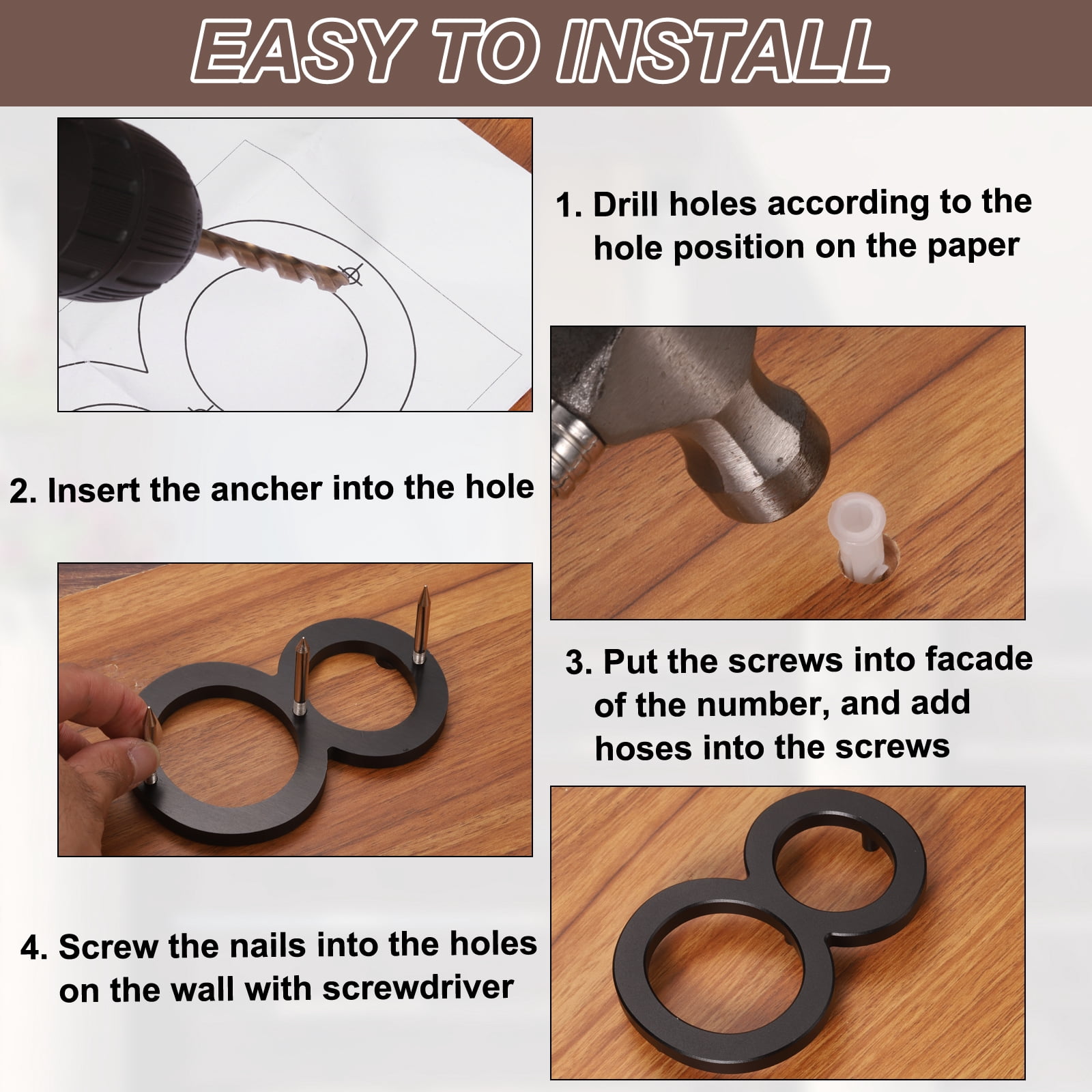 EASY TO INSTALL

1. Drill holes according to the hole position on the paper

2. Insert the ancher into the hole

3. Put the screws into facade of the number, and add hoses into the screws

4. Screw the nails into the holes on the wall with screwdriver