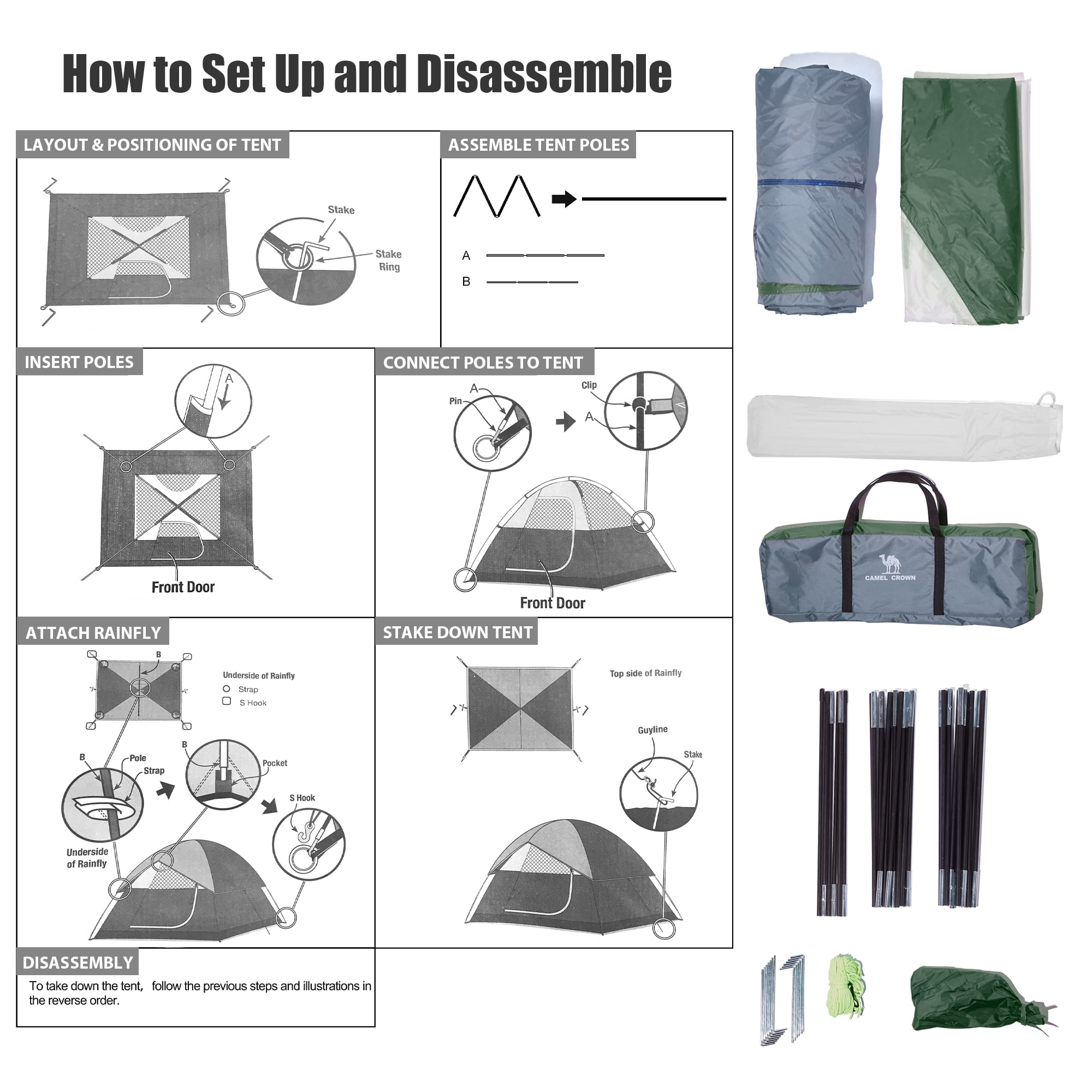 How to Set Up and Disassemble

LAYOUT & POSITIONING OF TENT

Stake

Stake Ring

ASSEMBLE TENT POLES

A

B

INSERT POLES

A

Front Door

CONNECT POLES TO TENT

A

Pin

Clip

A

Front Door

ATTACH RAINFLY

B

Underside of Rainfly

Strap

S Hook

B

Pole

Strap

B

Pocket

S Hook

Underside of Rainfly

STAKE DOWN TENT

Top side of Rainfly

Guyline

Stake

DISASSEMBLY

To take down the tent, follow the previous steps and illustrations in the reverse order.

CAMEL CROWN